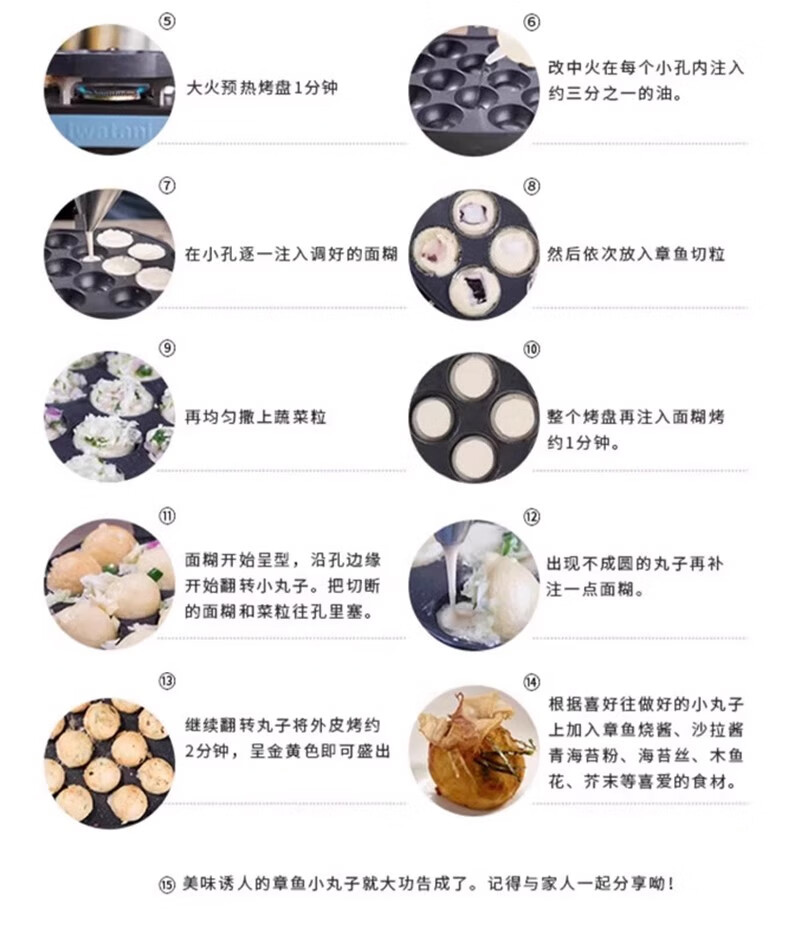 ⑤
Iwatani
大火预热烤盘1分钟

⑥
改中火在每个小孔内注入约三分之一的油。

⑦
在小孔逐一注入调好的面糊

⑧
然后依次放入章鱼切粒

⑨
再均匀撒上蔬菜粒

⑩
整个烤盘再注入面糊烤约1分钟。

⑪
面糊开始呈型，沿孔边缘开始翻转小丸子。把切断的面糊和菜粒往孔里塞。

⑫
出现不成圆的丸子再补注一点面糊。

⑬
继续翻转丸子将外皮烤约2分钟，呈金黄色即可盛出

⑭
根据喜好往做好的小丸子上加入章鱼烧酱、沙拉酱青海苔粉、海苔丝、木鱼花、芥末等喜爱的食材。

⑮ 美味诱人的章鱼小丸子就大功告成了。记得与家人一起分享呦！