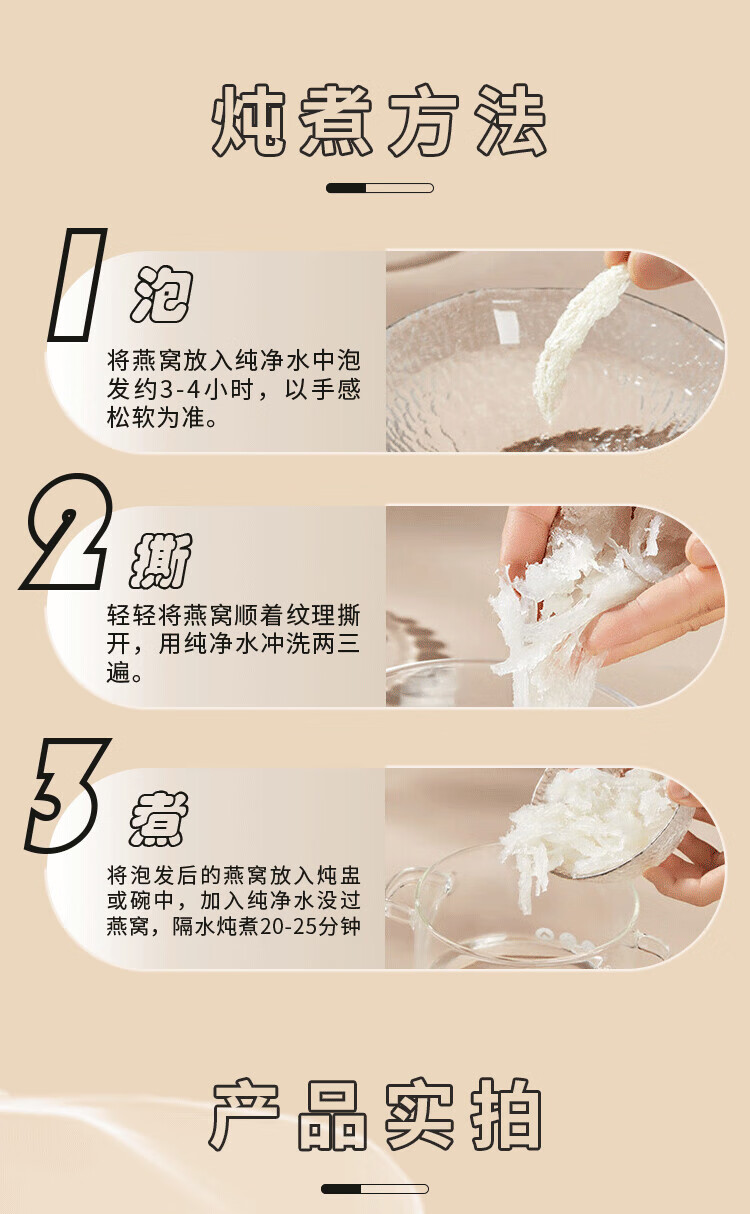 炖煮方法

1

泡

将燕窝放入纯净水中泡发约3-4小时，以手感松软为准。

2

撕

轻轻将燕窝顺着纹理撕开，用纯净水冲洗两三遍。

3

煮

将泡发后的燕窝放入炖盅或碗中，加入纯净水没过燕窝，隔水炖煮20-25分钟

产品实拍