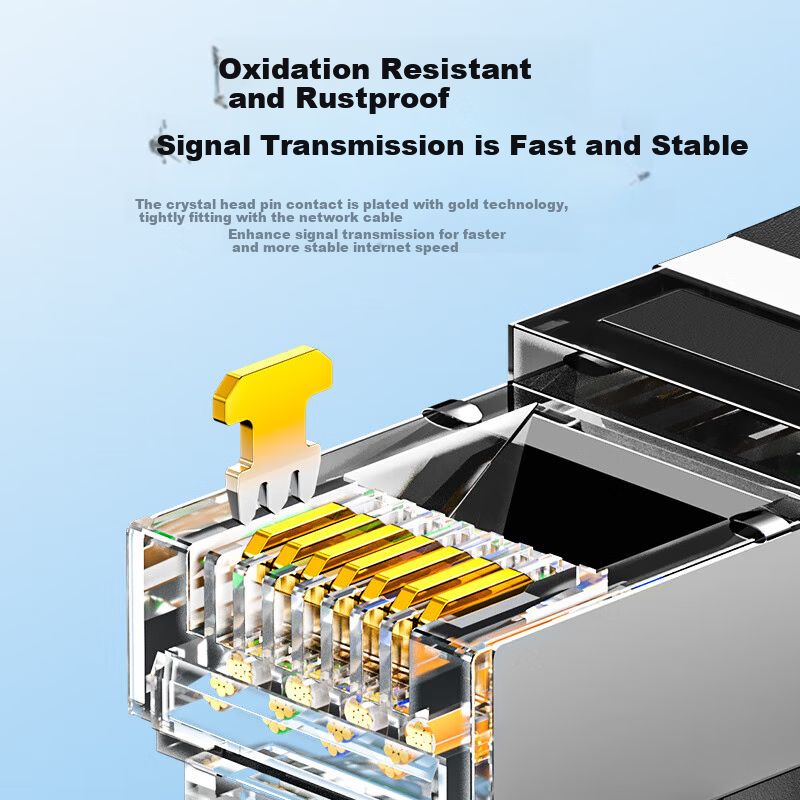 Oxidation Resistant and Rustproof

Signal Transmission is Fast and Stable

The crystal head pin contact is plated with gold technology, tightly fitting with the network cable

Enhance signal transmission for faster and more stable internet speed