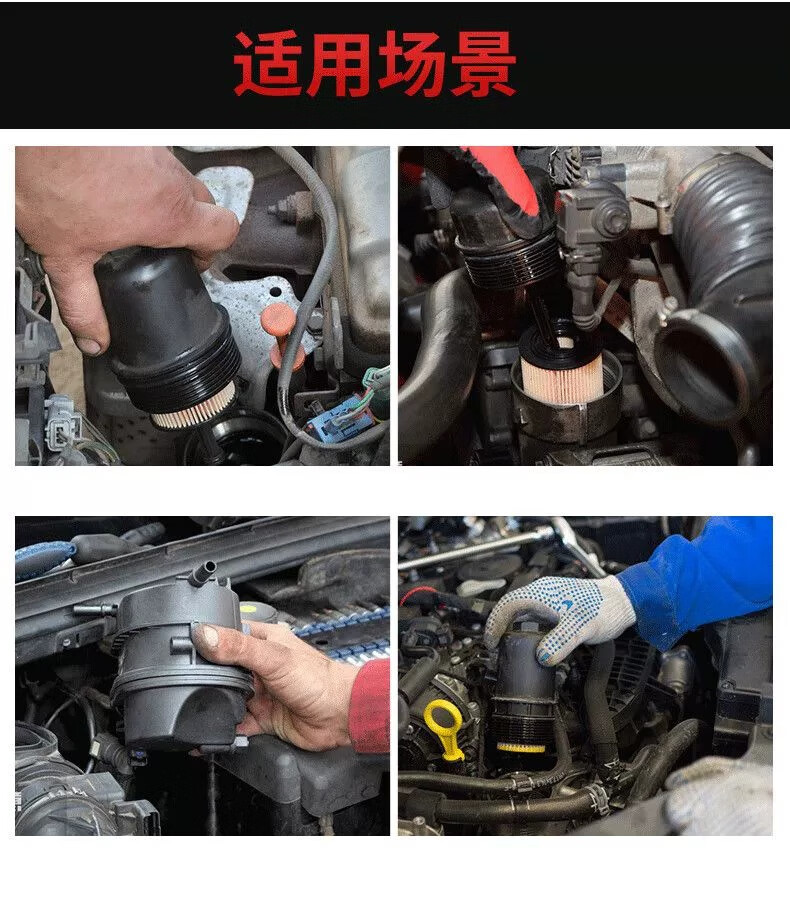 适用场景