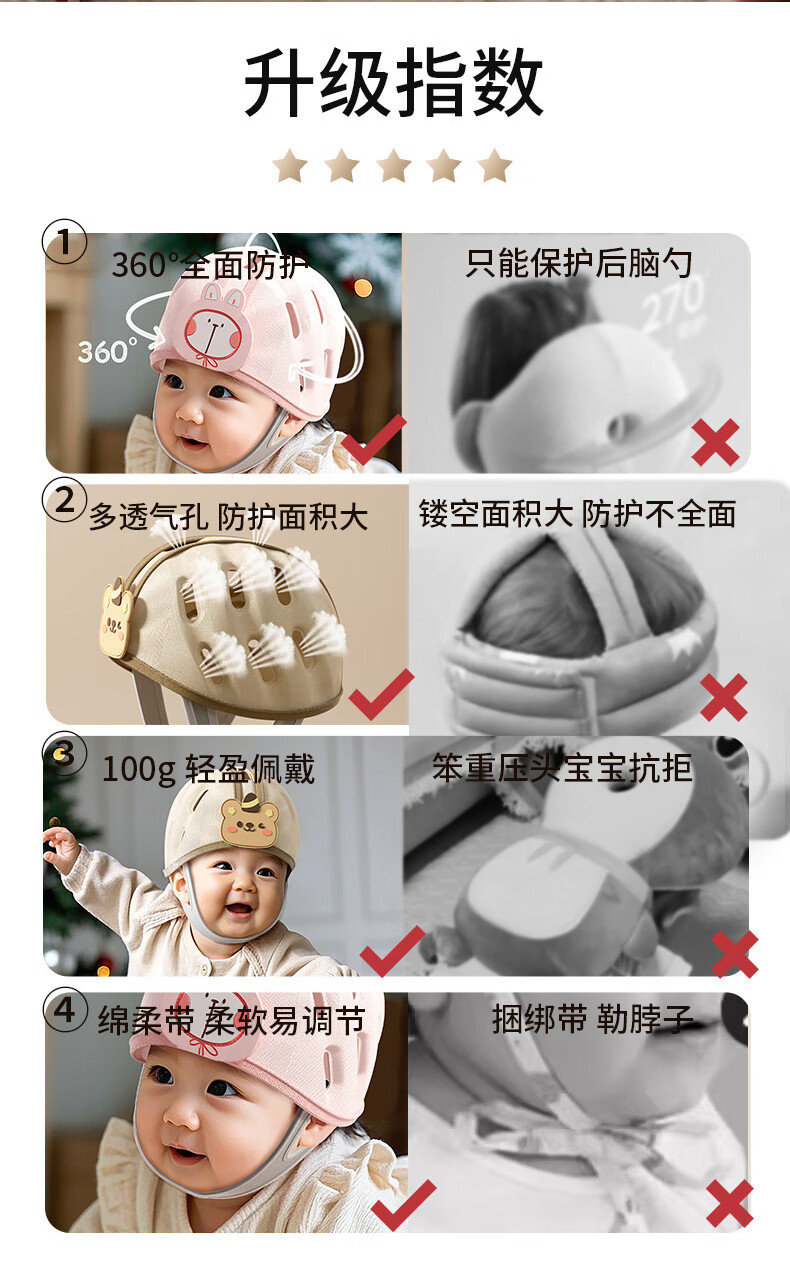 升级指数

1 360°全面防护

360°

只能保护后脑勺

270

2 多透气孔 防护面积大

镂空面积大 防护不全面

3 100g 轻盈佩戴

笨重压头宝宝抗拒

4 绵柔带 柔软易调节

捆绑带 勒脖子