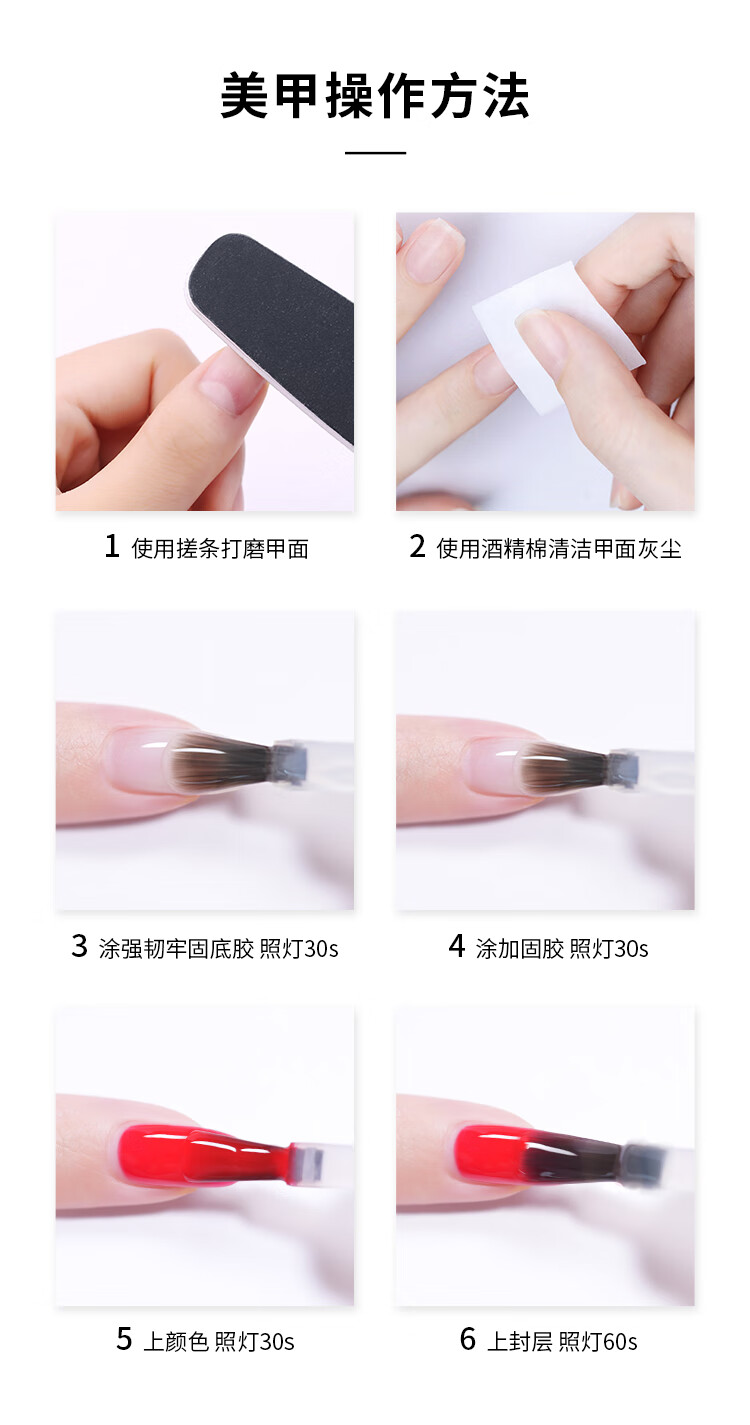 美甲操作方法

1 使用搓条打磨甲面

2 使用酒精棉清洁甲面灰尘

3 涂强韧牢固底胶 照灯30s

4 涂加固胶 照灯30s

5 上颜色 照灯30s

6 上封层 照灯60s