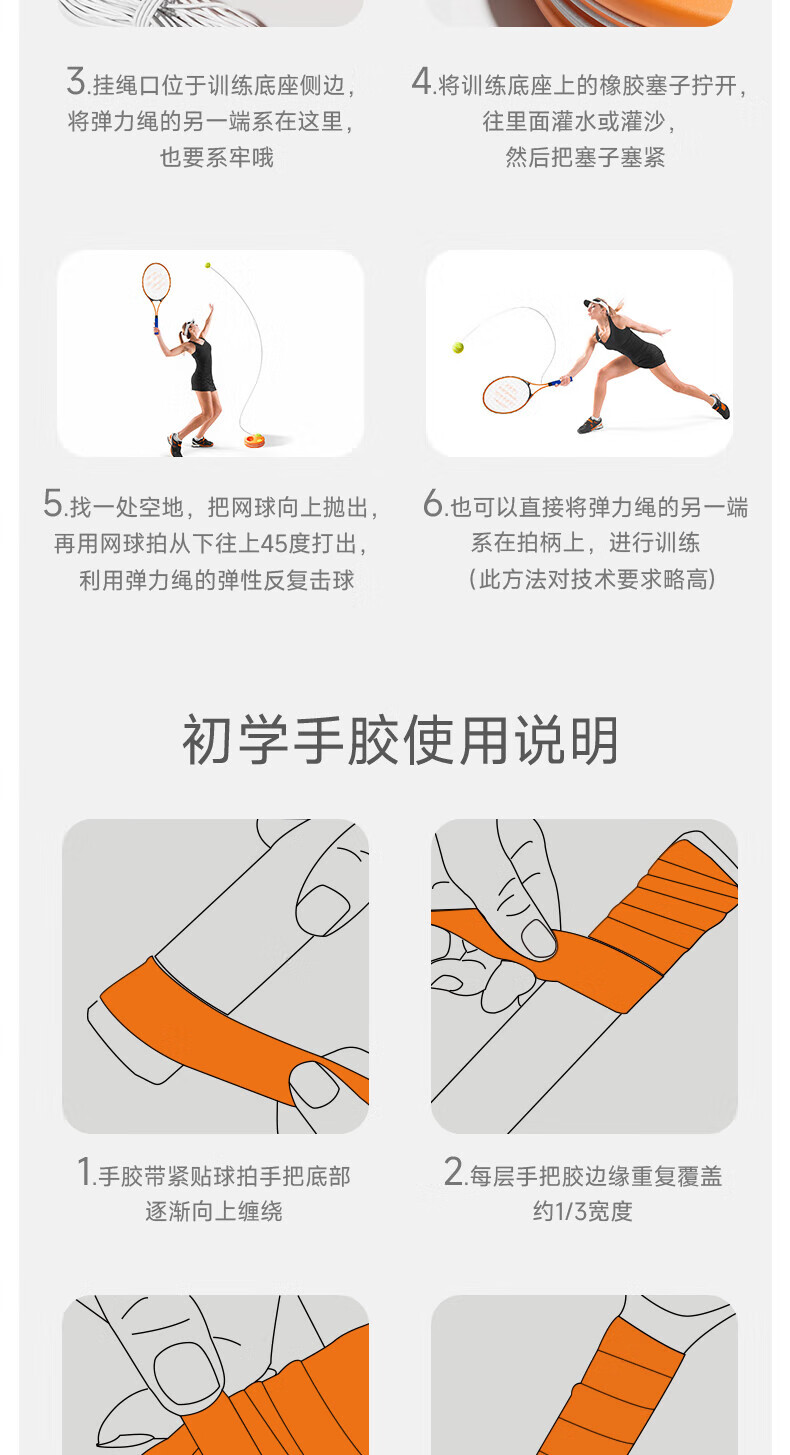 3.挂绳口位于训练底座侧边，将弹力绳的另一端系在这里，也要系牢哦

4.将训练底座上的橡胶塞子拧开，往里面灌水或灌沙，然后把塞子塞紧

5.找一处空地，把网球向上抛出，再用网球拍从下往上45度打出，利用弹力绳的弹性反复击球

6.也可以直接将弹力绳的另一端系在拍柄上，进行训练（此方法对技术要求略高）

初学手胶使用说明

1.手胶带紧贴球拍手把底部逐渐向上缠绕

2.每层手把胶边缘重复覆盖约1/3宽度