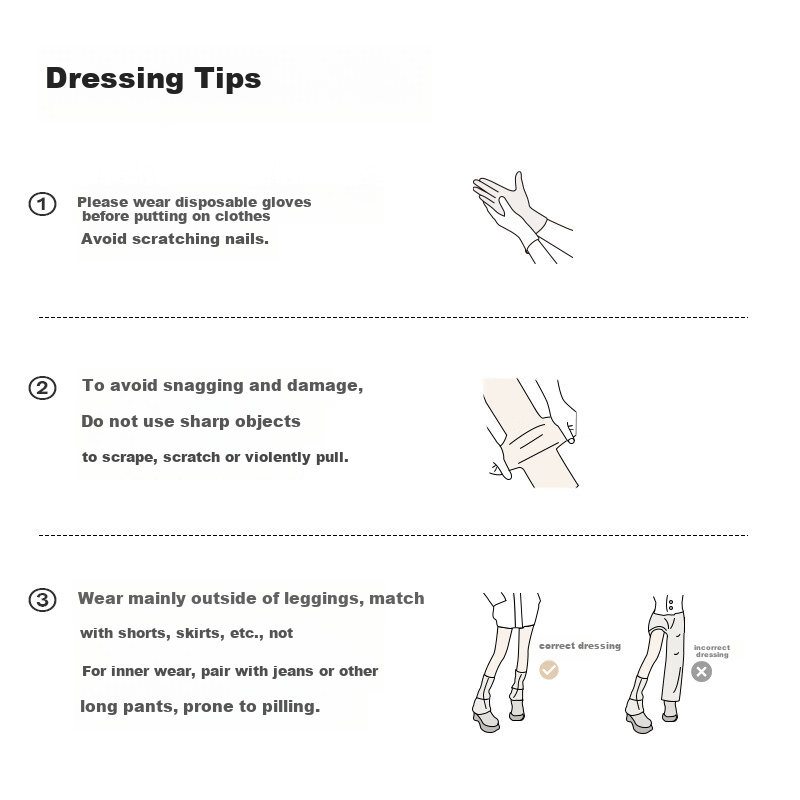 Dressing Tips

① Please wear disposable gloves before putting on clothes
Avoid scratching nails.

② To avoid snagging and damage,
Do not use sharp objects
to scrape, scratch or violently pull.

③ Wear mainly outside of leggings, match
with shorts, skirts, etc., not
For inner wear, pair with jeans or other
long pants, prone to pilling.

correct dressing

incorrect dressing