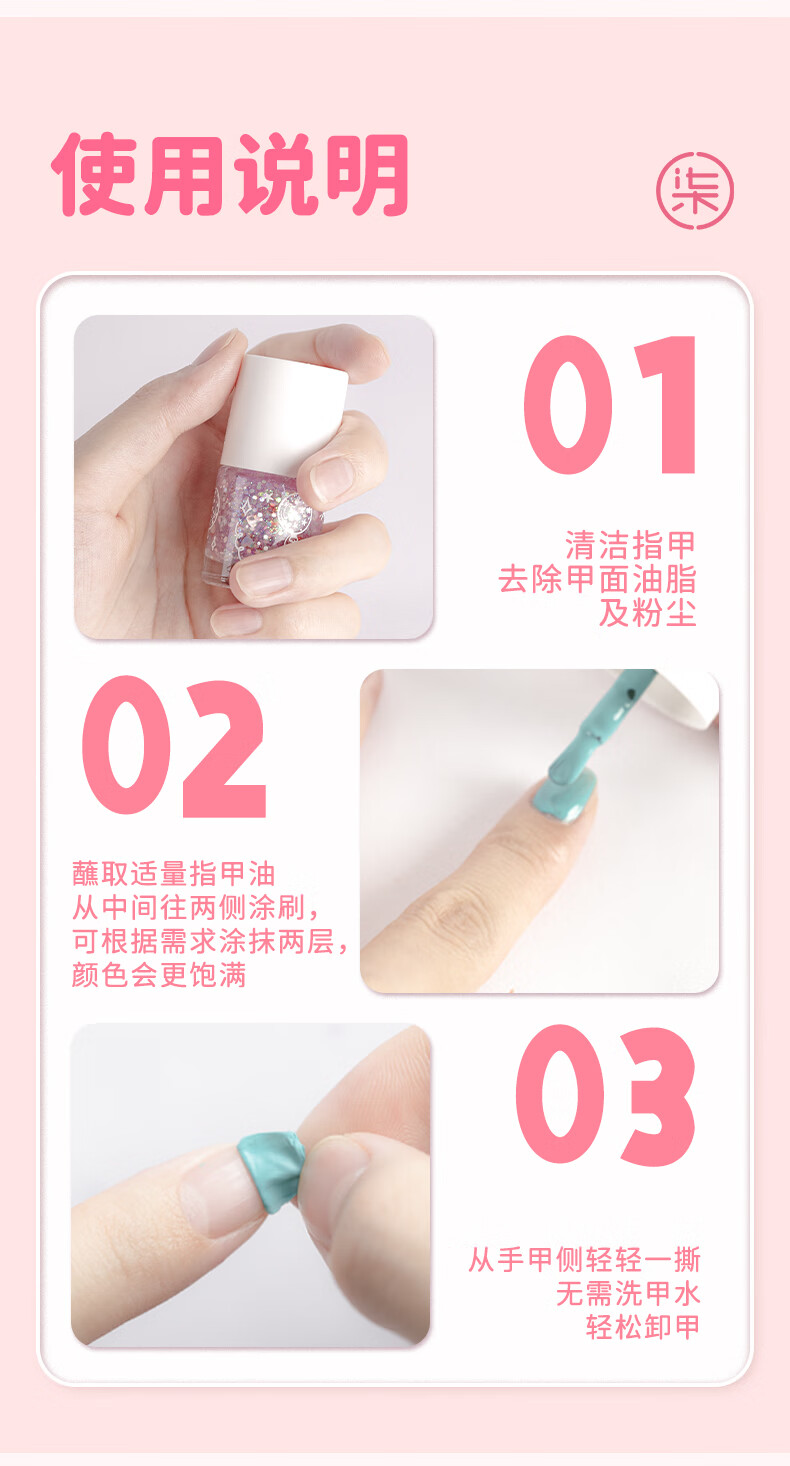 使用说明

柒

01

清洁指甲
去除甲面油脂
及粉尘

02

蘸取适量指甲油
从中间往两侧涂刷，
可根据需求涂抹两层，
颜色会更饱满

03

从手甲侧轻轻一撕
无需洗甲水
轻松卸甲