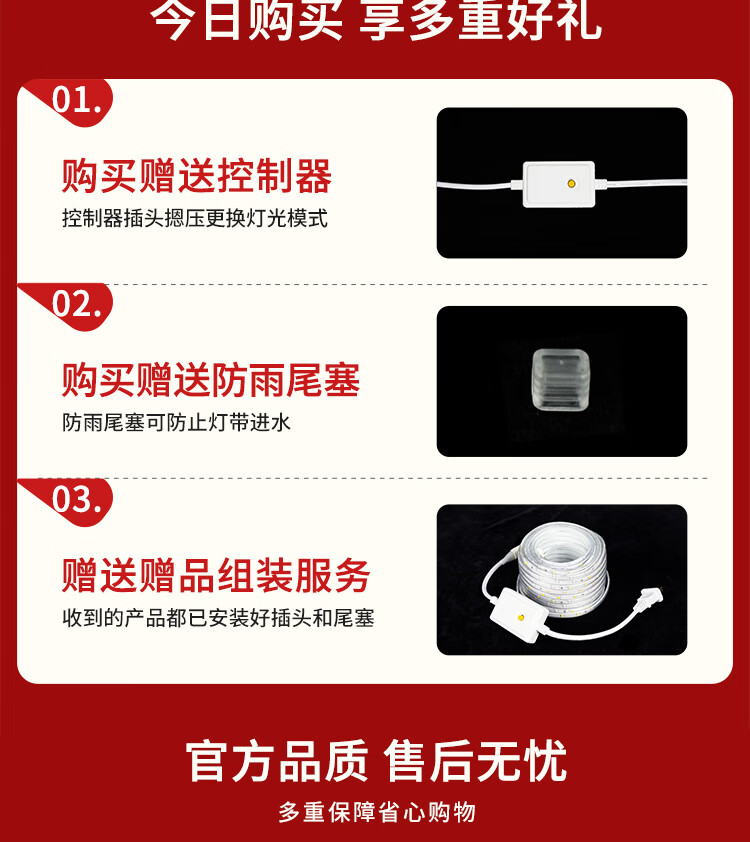 今日购买 享多重好礼

01.

购买赠送控制器

控制器插头摁压更换灯光模式

02.

购买赠送防雨尾塞

防雨尾塞可防止灯带进水

03.

赠送赠品组装服务

收到的产品都已安装好插头和尾塞

官方品质 售后无忧

多重保障省心购物