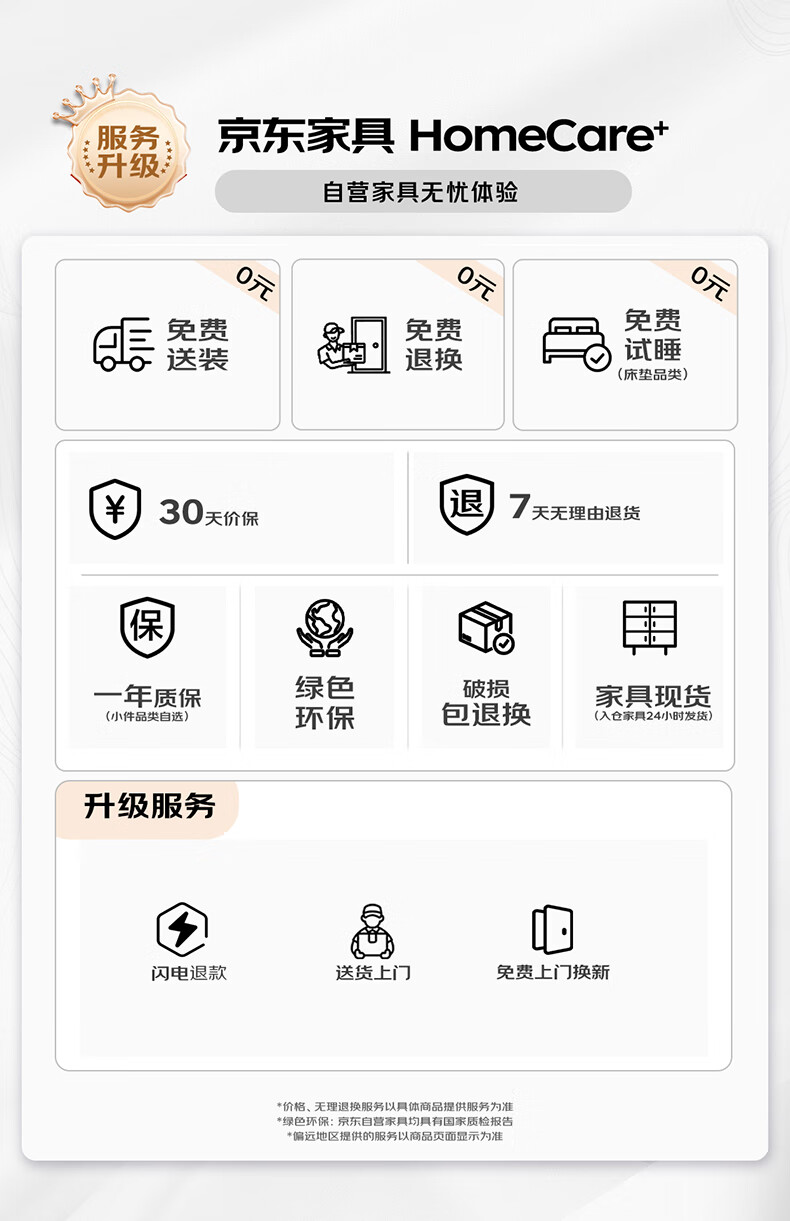 服务升级

京东家具 HomeCare+

自营家具无忧体验

0元

免费送装

0元

免费退换

0元

免费试睡
(床垫品类)

¥

30天价保

退

7天无理由退货

保

一年质保
(小件品类自选)

绿色环保

破损包退换

家具现货
(入仓家具24小时发货)

升级服务

闪电退款

送货上门

免费上门换新

*价格、无理退换服务以具体商品提供服务为准
*绿色环保：京东自营家具均具有国家质检报告
*偏远地区提供的服务以商品页面显示为准