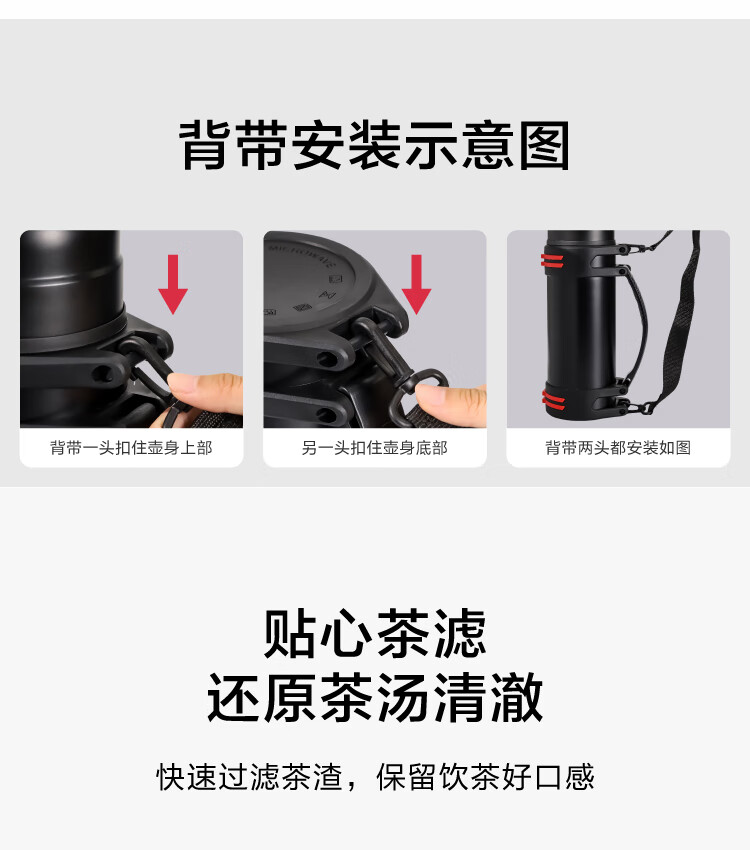 背带安装示意图

MICROWAVE

背带一头扣住壶身上部

另一头扣住壶身底部

背带两头都安装如图

贴心茶滤
还原茶汤清澈

快速过滤茶渣，保留饮茶好口感