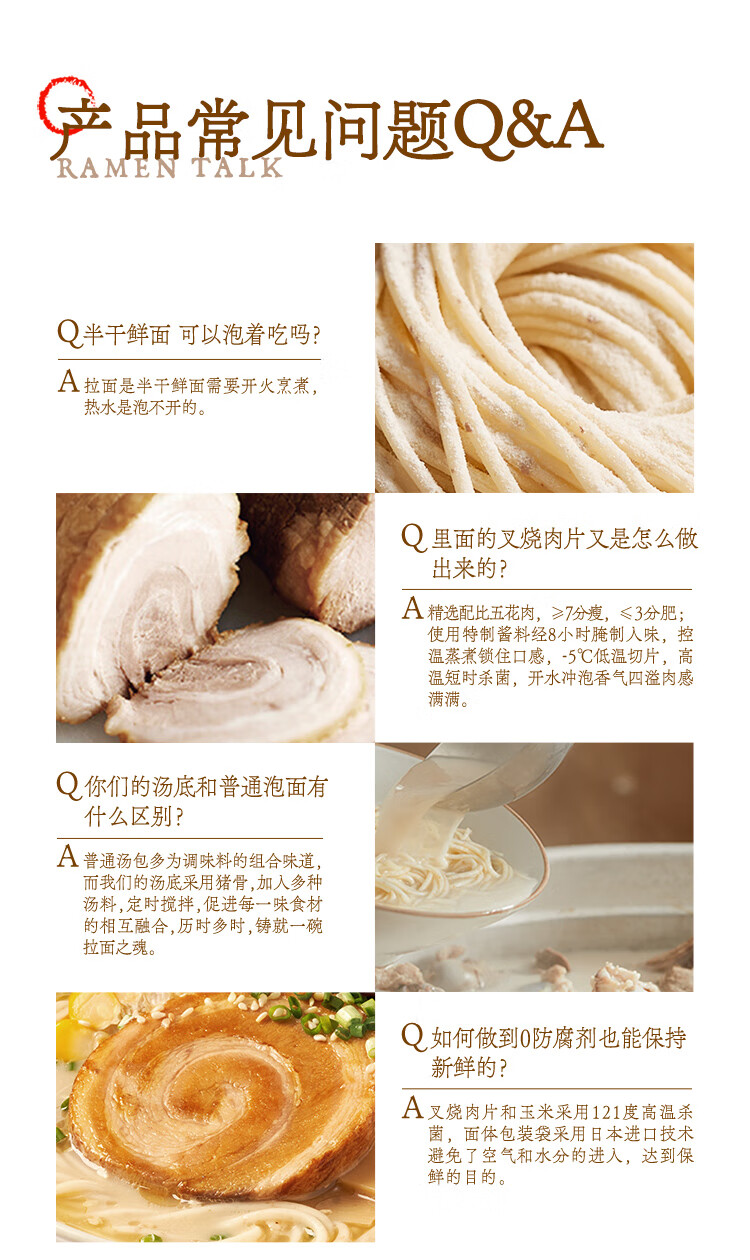 产品常见问题Q&A
RAMEN TALK

Q 半干鲜面 可以泡着吃吗?

A 拉面是半干鲜面需要开火烹煮,热水是泡不开的。

Q 里面的叉烧肉片又是怎么做出来的?

A 精选配比五花肉,≥7分瘦,≤3分肥;使用特制酱料经8小时腌制入味,控温蒸煮锁住口感,-5℃低温切片,高温短时杀菌,开水冲泡香气四溢肉感满满。

Q 你们的汤底和普通泡面有什么区别?

A 普通汤包多为调味料的组合味道,而我们的汤底采用猪骨,加入多种汤料,定时搅拌,促进每一味食材的相互融合,历时多时,铸就一碗拉面之魂。

Q 如何做到0防腐剂也能保持新鲜的?

A 叉烧肉片和玉米采用121度高温杀菌,面体包装袋采用日本进口技术避免了空气和水分的进入,达到保鲜的目的。