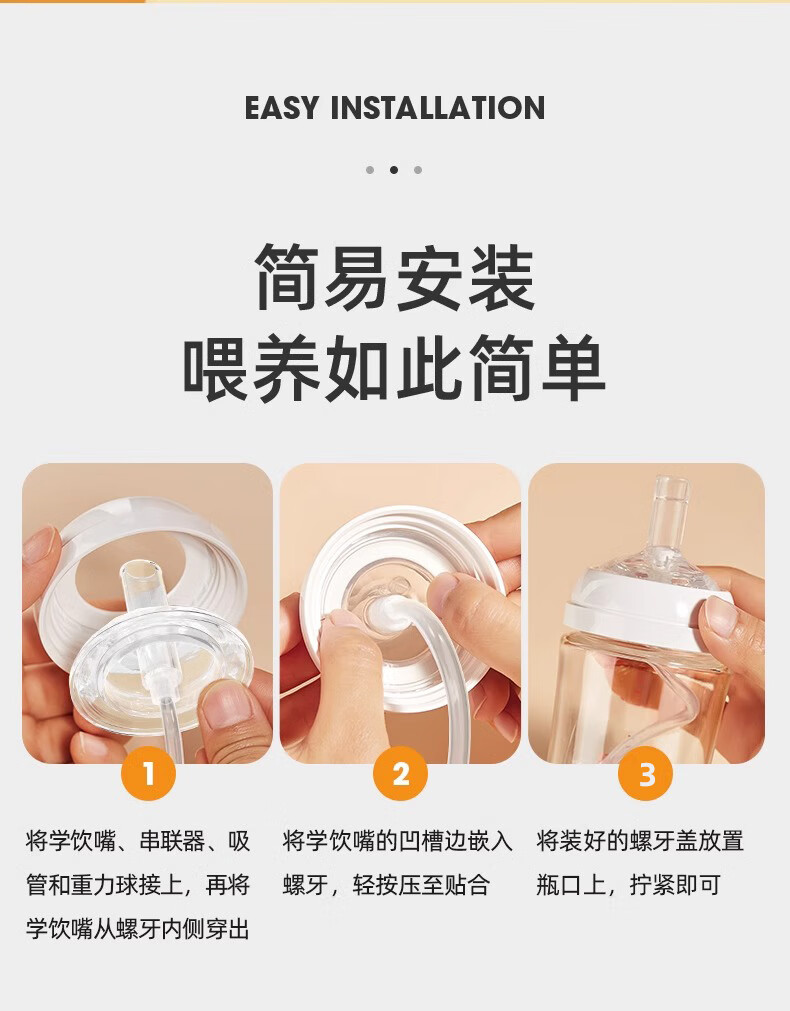 EASY INSTALLATION

简易安装
喂养如此简单

1

将学饮嘴、串联器、吸管和重力球接上，再将学饮嘴从螺牙内侧穿出

2

将学饮嘴的凹槽边嵌入螺牙，轻按压至贴合

3

将装好的螺牙盖放置瓶口上，拧紧即可