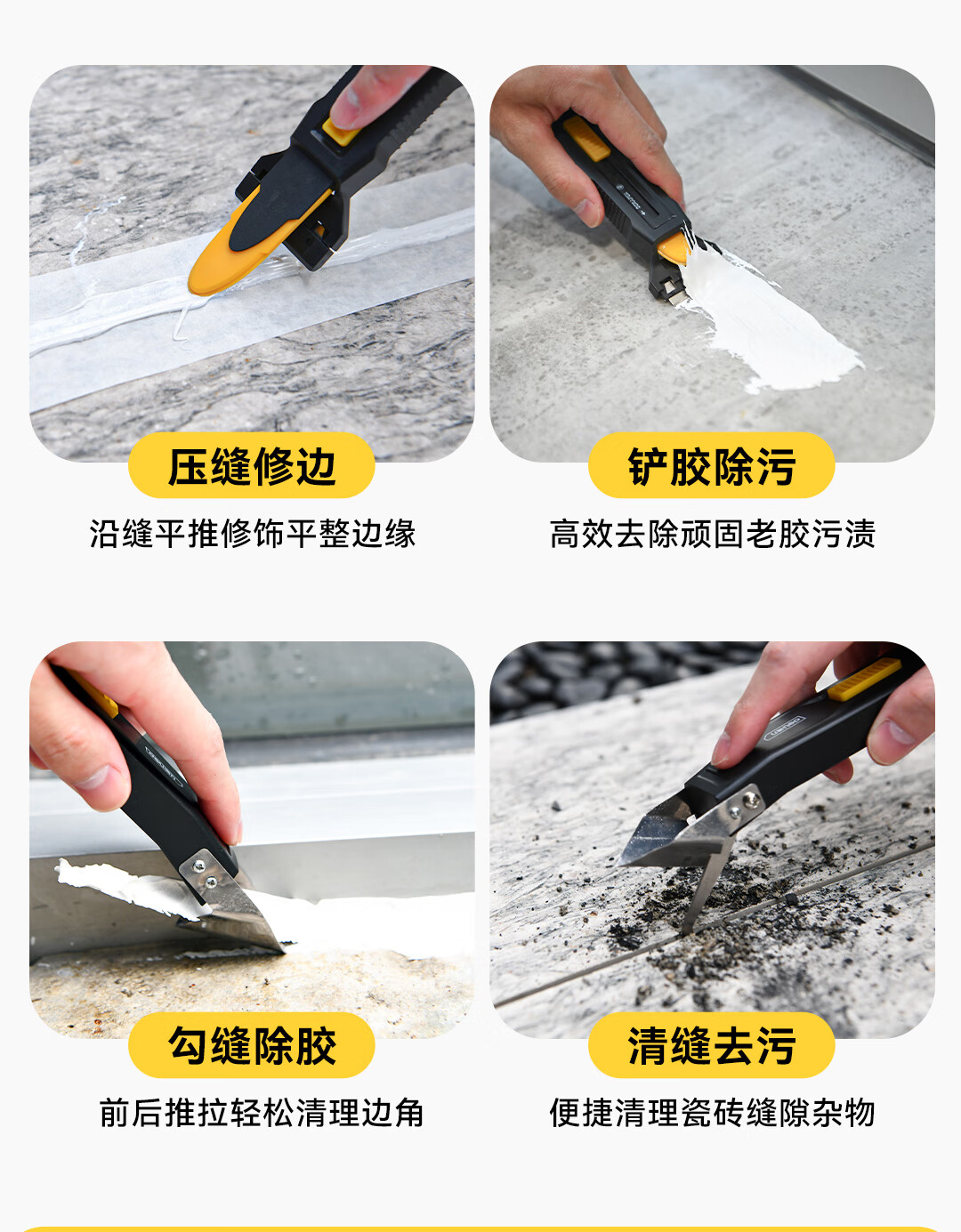 压缝修边

沿缝平推修饰平整边缘

铲胶除污

高效去除顽固老胶污渍

勾缝除胶

前后推拉轻松清理边角

清缝去污

便捷清理瓷砖缝隙杂物