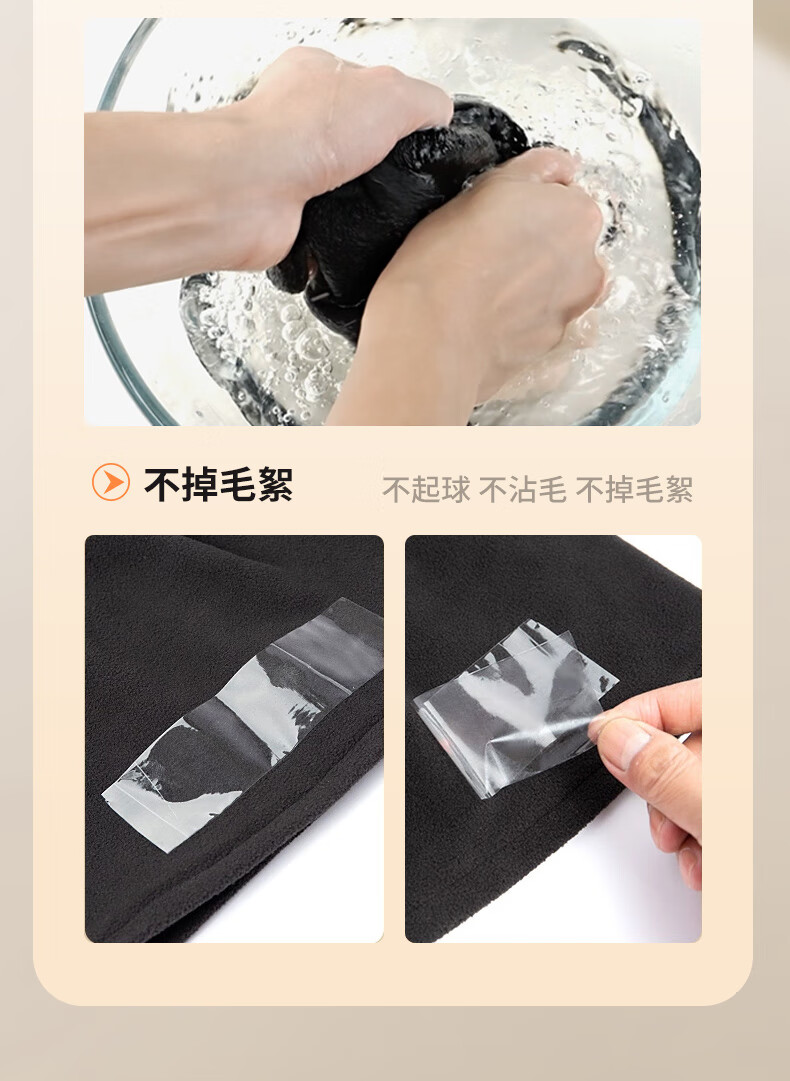 不掉毛絮

不起球 不沾毛 不掉毛絮