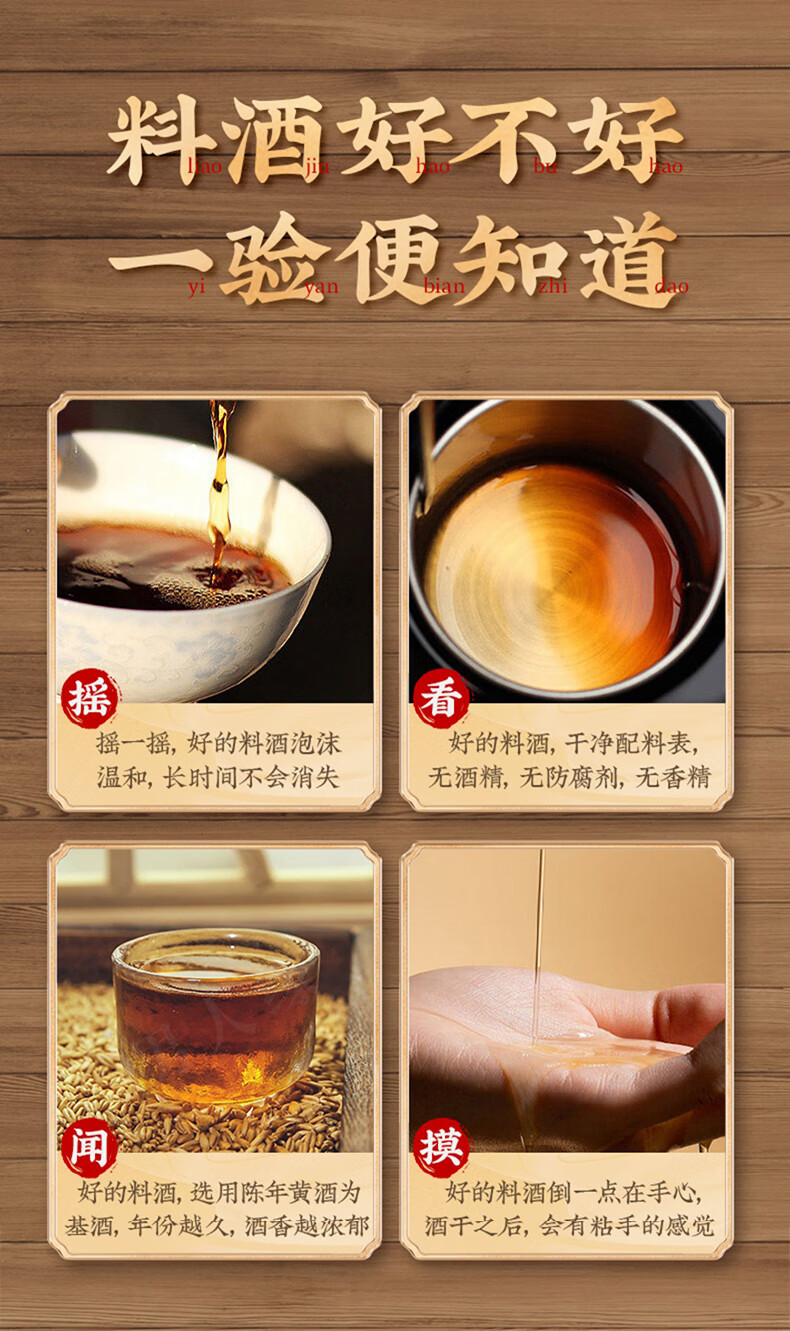 料酒好不好
liao jiu hao bu hao
一验便知道
yi yan bian zhi dao

摇
摇一摇，好的料酒泡沫温和，长时间不会消失

看
好的料酒，干净配料表，无酒精，无防腐剂，无香精

闻
好的料酒，选用陈年黄酒为基酒，年份越久，酒香越浓郁

摸
好的料酒倒一点在手心，酒干之后，会有粘手的感觉