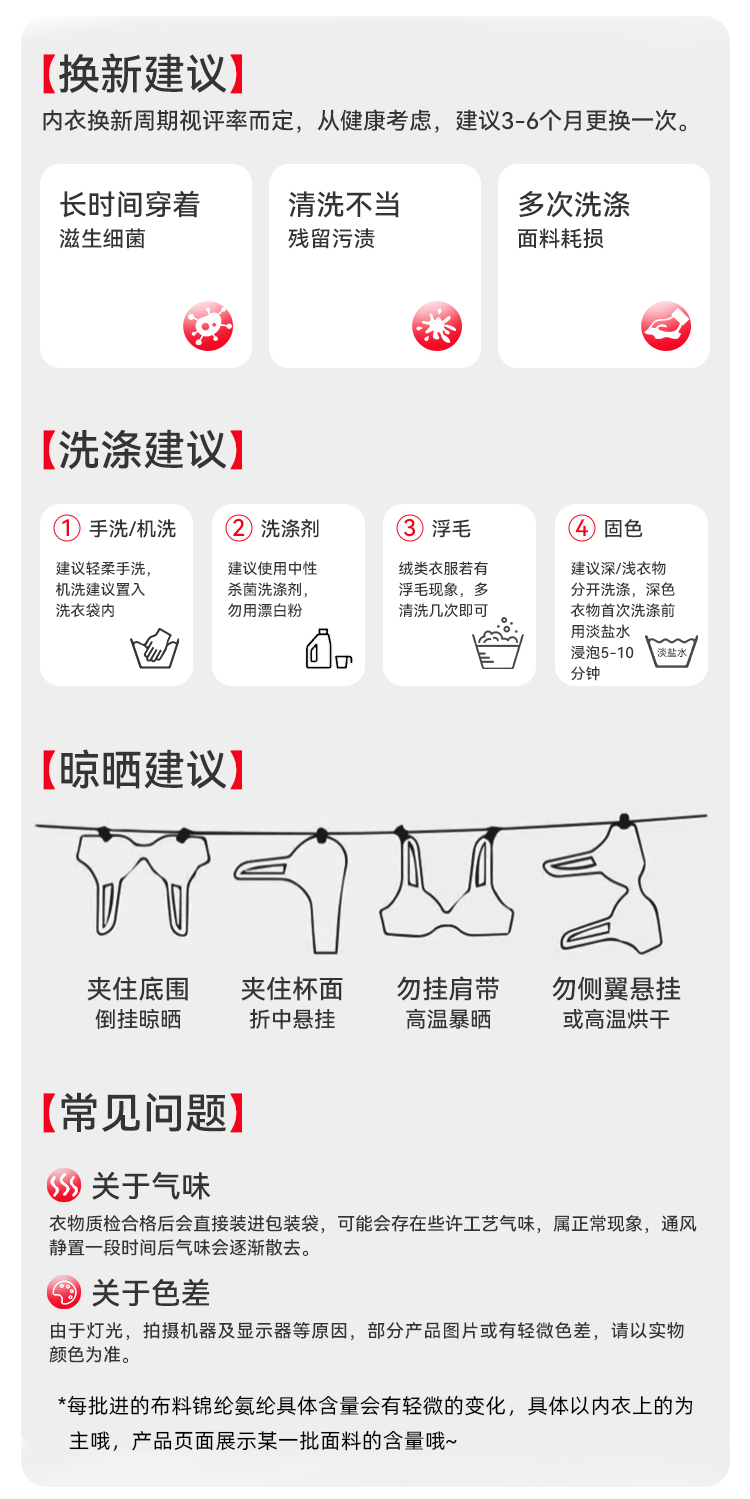 【换新建议】
内衣换新周期视评率而定，从健康考虑，建议3-6个月更换一次。

长时间穿着
滋生细菌

清洗不当
残留污渍

多次洗涤
面料耗损

【洗涤建议】

① 手洗/机洗
建议轻柔手洗，机洗建议置入洗衣袋内

② 洗涤剂
建议使用中性杀菌洗涤剂，勿用漂白粉

③ 浮毛
绒类衣服若有浮毛现象，多清洗几次即可

④ 固色
建议深/浅衣物分开洗涤，深色衣物首次洗涤前用淡盐水浸泡5-10分钟
淡盐水

【晾晒建议】

夹住底围
倒挂晾晒

夹住杯面
折中悬挂

勿挂肩带
高温暴晒

勿侧翼悬挂
或高温烘干

【常见问题】

关于气味
衣物质检合格后会直接装进包装袋，可能会存在些许工艺气味，属正常现象，通风静置一段时间后气味会逐渐散去。

关于色差
由于灯光，拍摄机器及显示器等原因，部分产品图片或有轻微色差，请以实物颜色为准。

*每批进的布料锦纶氨纶具体含量会有轻微的变化，具体以内衣上的为主哦，产品页面展示某一批面料的含量哦~