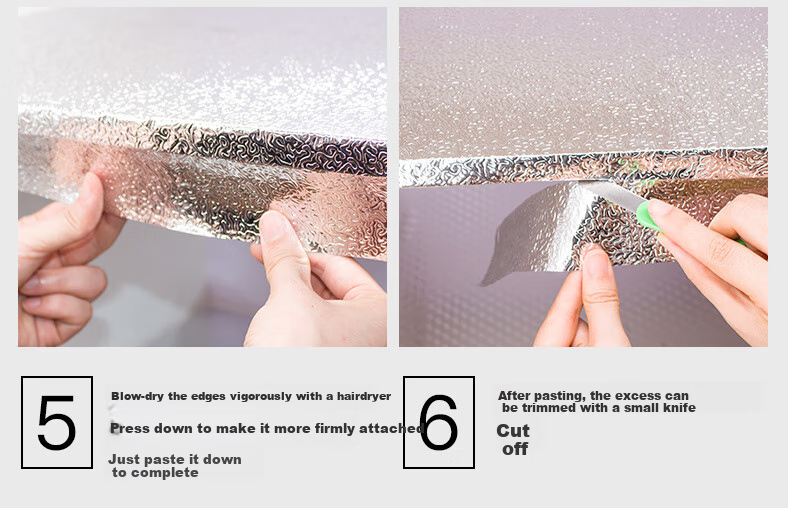 5

Blow-dry the edges vigorously with a hairdryer

Press down to make it more firmly attached

Just paste it down to complete

6

After pasting, the excess can be trimmed with a small knife

Cut off