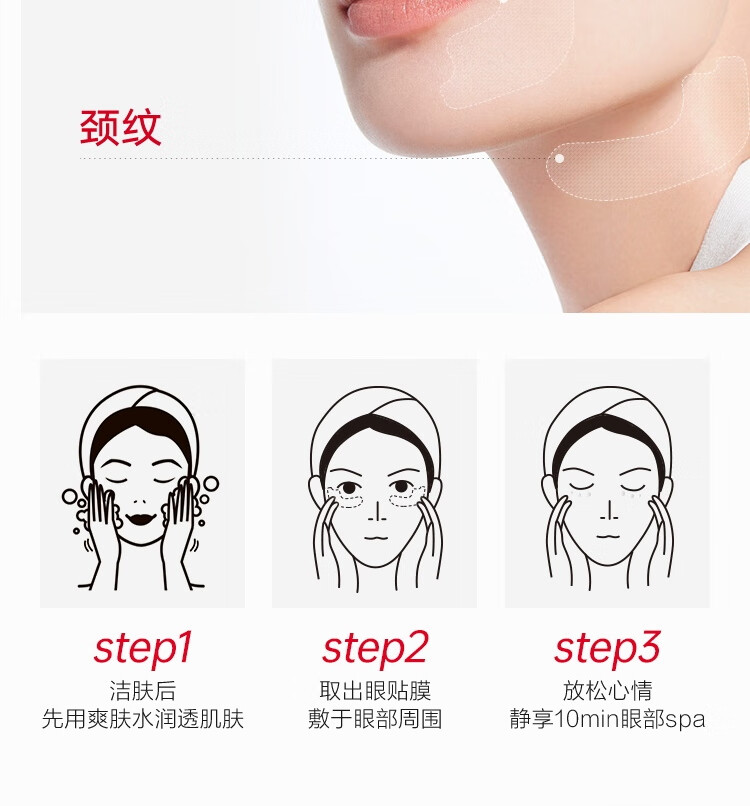 颈纹

step1
洁肤后
先用爽肤水润透肌肤

step2
取出眼贴膜
敷于眼部周围

step3
放松心情
静享10min眼部spa