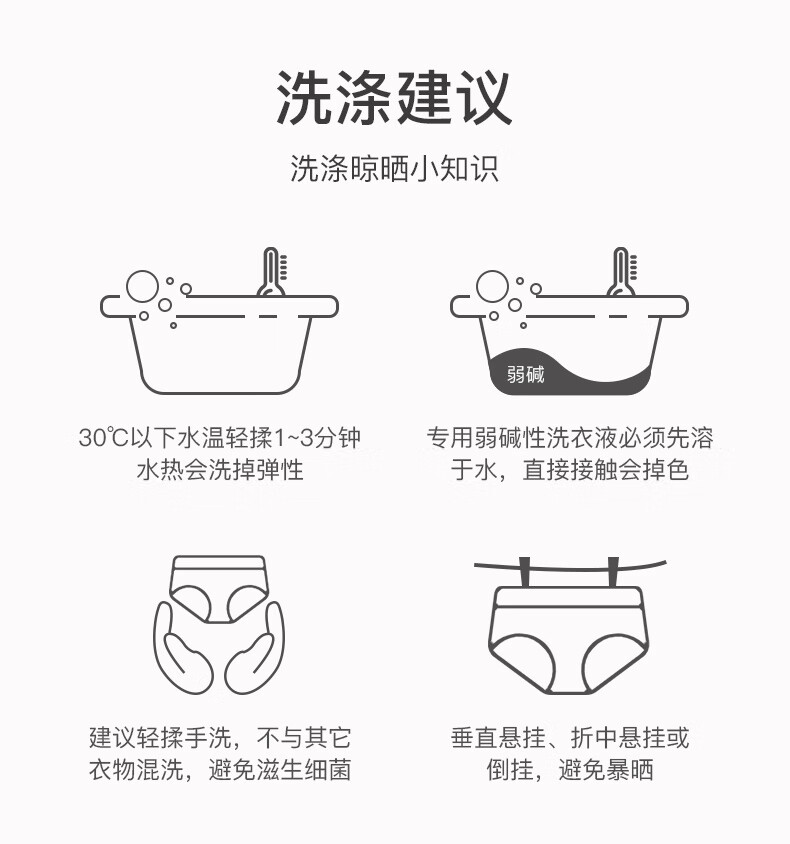 洗涤建议

洗涤晾晒小知识

30℃以下水温轻揉1~3分钟
水热会洗掉弹性

弱碱

专用弱碱性洗衣液必须先溶于水，直接接触会掉色

建议轻揉手洗，不与其它衣物混洗，避免滋生细菌

垂直悬挂、折中悬挂或倒挂，避免暴晒