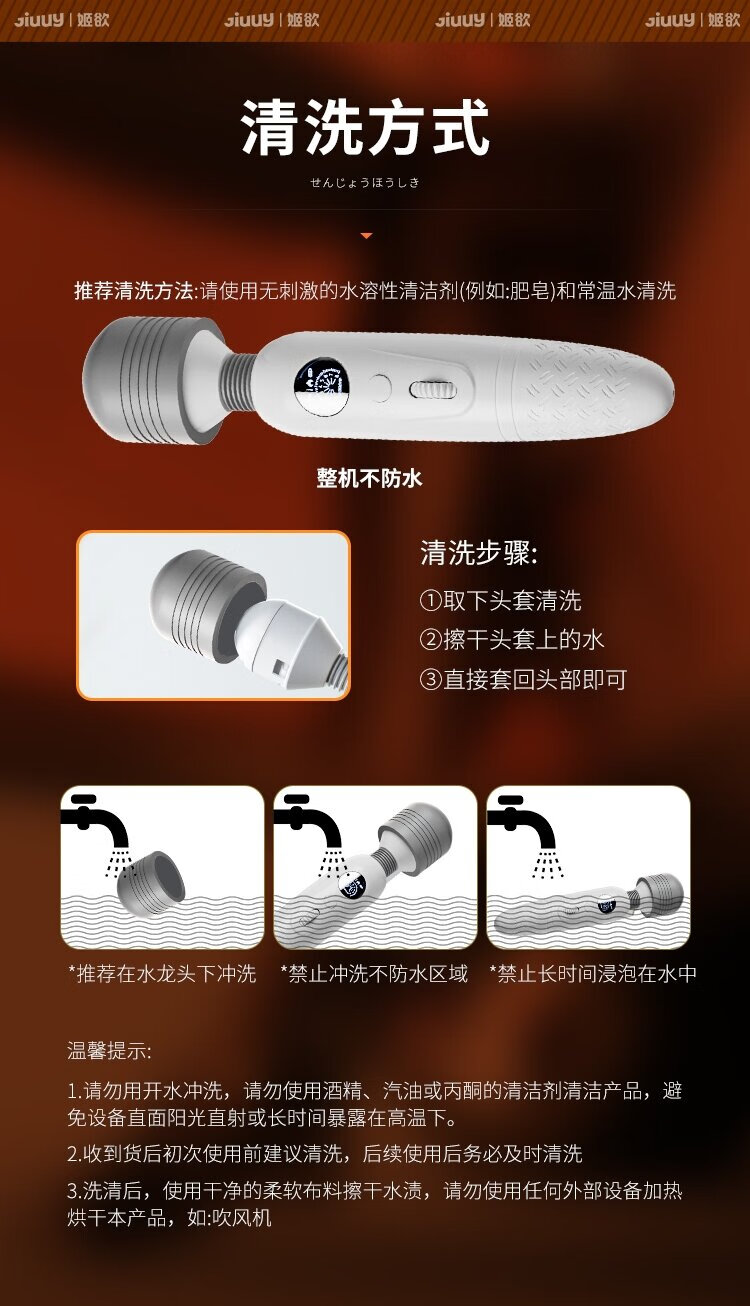 Jiuuy | 姬欲 Jiuuy | 姬欲 Jiuuy | 姬欲 Jiuuy | 姬欲

清洗方式

せんじょうほうしき

推荐清洗方法:请使用无刺激的水溶性清洁剂(例如:肥皂)和常温水清洗

整机不防水

清洗步骤:

①取下头套清洗

②擦干头套上的水

③直接套回头部即可

*推荐在水龙头下冲洗

*禁止冲洗不防水区域

*禁止长时间浸泡在水中

温馨提示:

1.请勿用开水冲洗，请勿使用酒精、汽油或丙酮的清洁剂清洁产品，避免设备直面阳光直射或长时间暴露在高温下。

2.收到货后初次使用前建议清洗，后续使用后务必及时清洗

3.洗清后，使用干净的柔软布料擦干水渍，请勿使用任何外部设备加热烘干本产品，如:吹风机