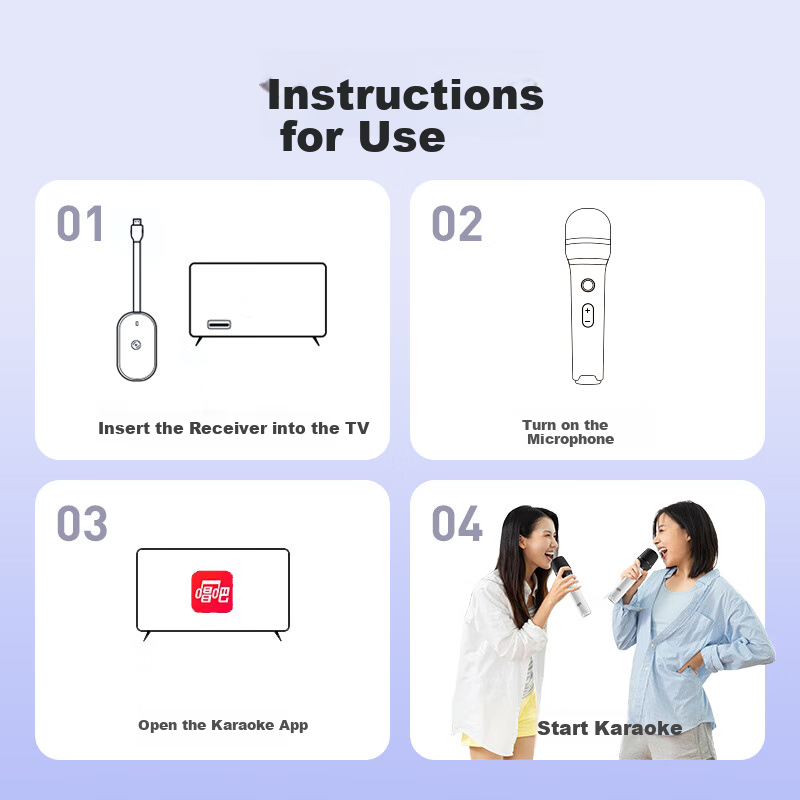 Instructions for Use

01

Insert the Receiver into the TV

02

+
−

Turn on the Microphone

03

唱吧

Open the Karaoke App

04

Start Karaoke