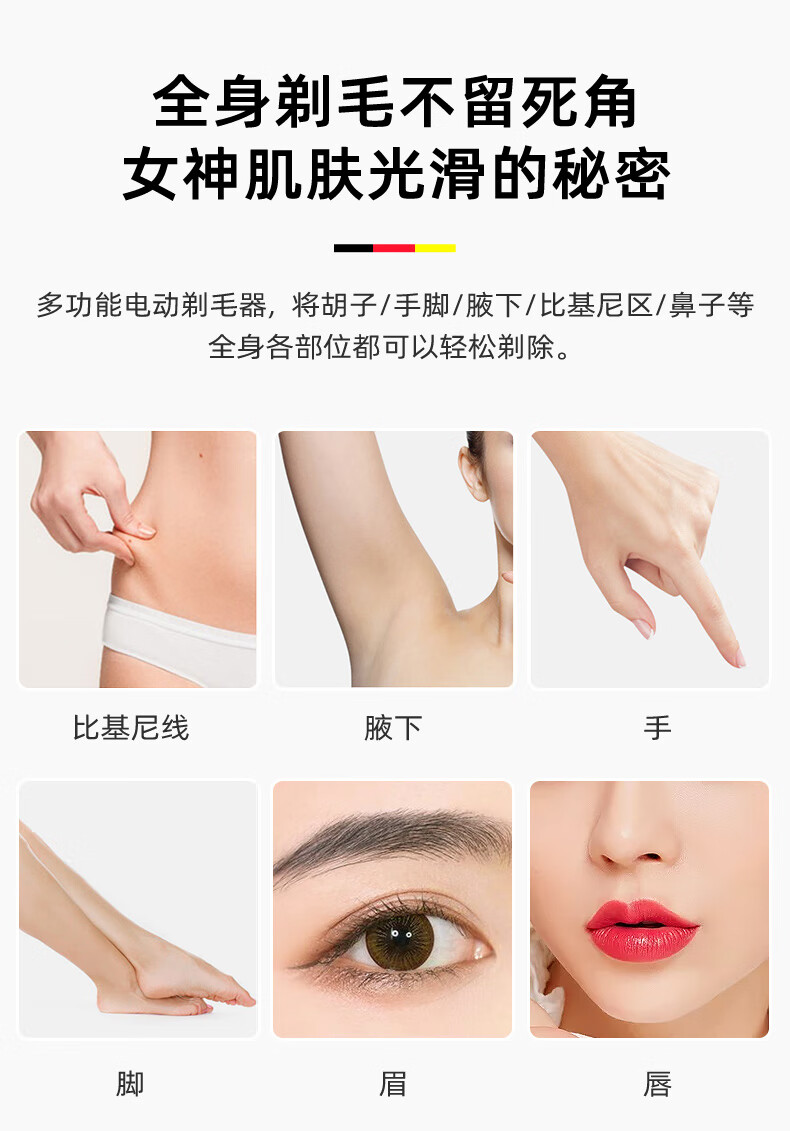 全身剃毛不留死角
女神肌肤光滑的秘密

多功能电动剃毛器，将胡子/手脚/腋下/比基尼区/鼻子等全身各部位都可以轻松剃除。

比基尼线

腋下

手

脚

眉

唇