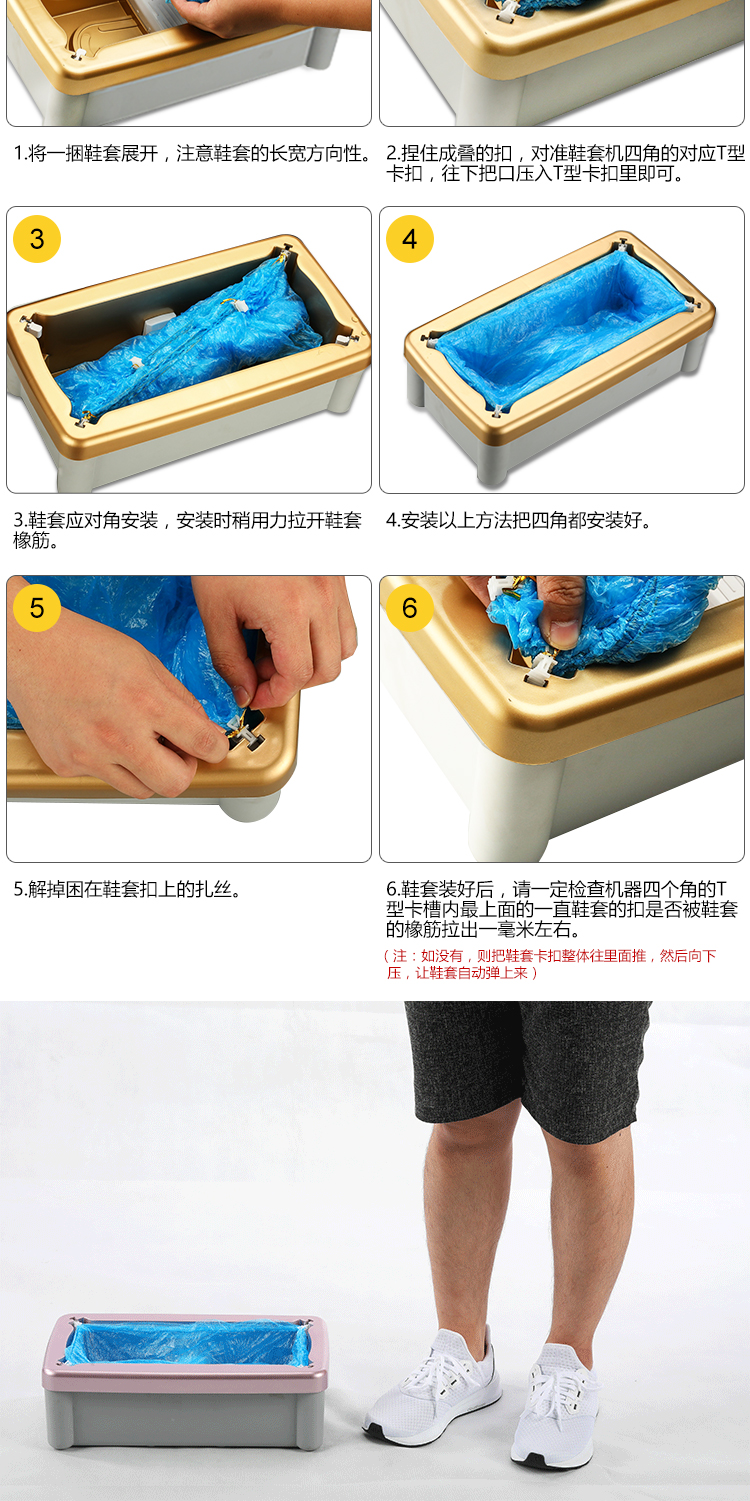 1.将一捆鞋套展开，注意鞋套的长宽方向性。

2.捏住成叠的扣，对准鞋套机四角的对应T型卡扣，往下把口压入T型卡扣里即可。

3

4

3.鞋套应对角安装，安装时稍用力拉开鞋套橡筋。

4.安装以上方法把四角都安装好。

5

6

5.解掉困在鞋套扣上的扎丝。

6.鞋套装好后，请一定检查机器四个角的T型卡槽内最上面的一直鞋套的扣是否被鞋套的橡筋拉出一毫米左右。

（注：如没有，则把鞋套卡扣整体往里面推，然后向下压，让鞋套自动弹上来）