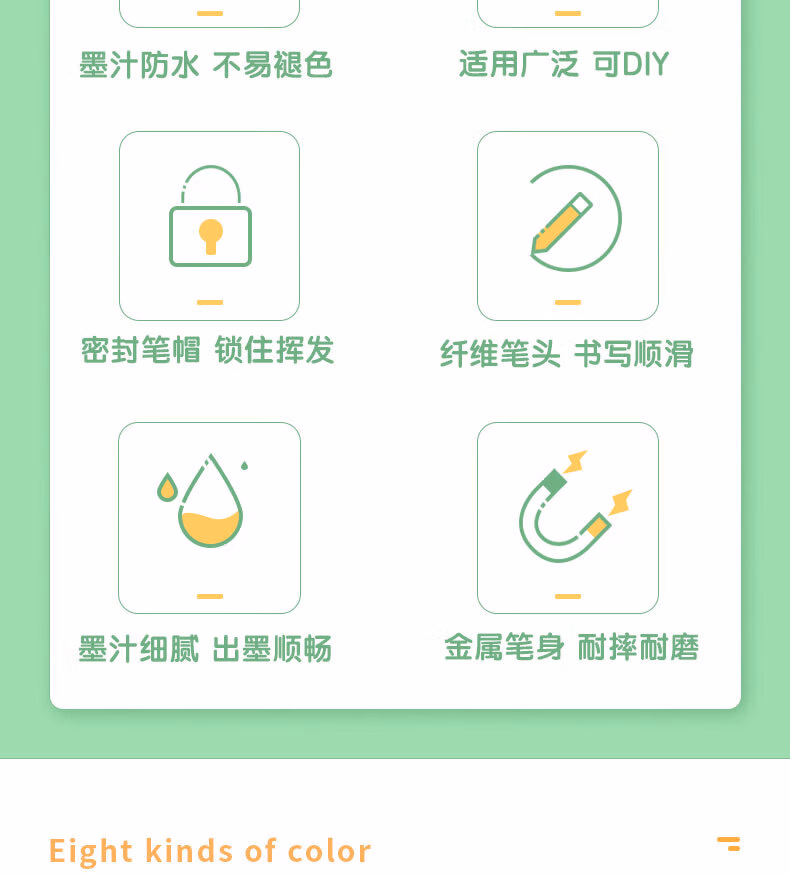 墨汁防水 不易褪色

适用广泛 可DIY

密封笔帽 锁住挥发

纤维笔头 书写顺滑

墨汁细腻 出墨顺畅

金属笔身 耐摔耐磨

Eight kinds of color