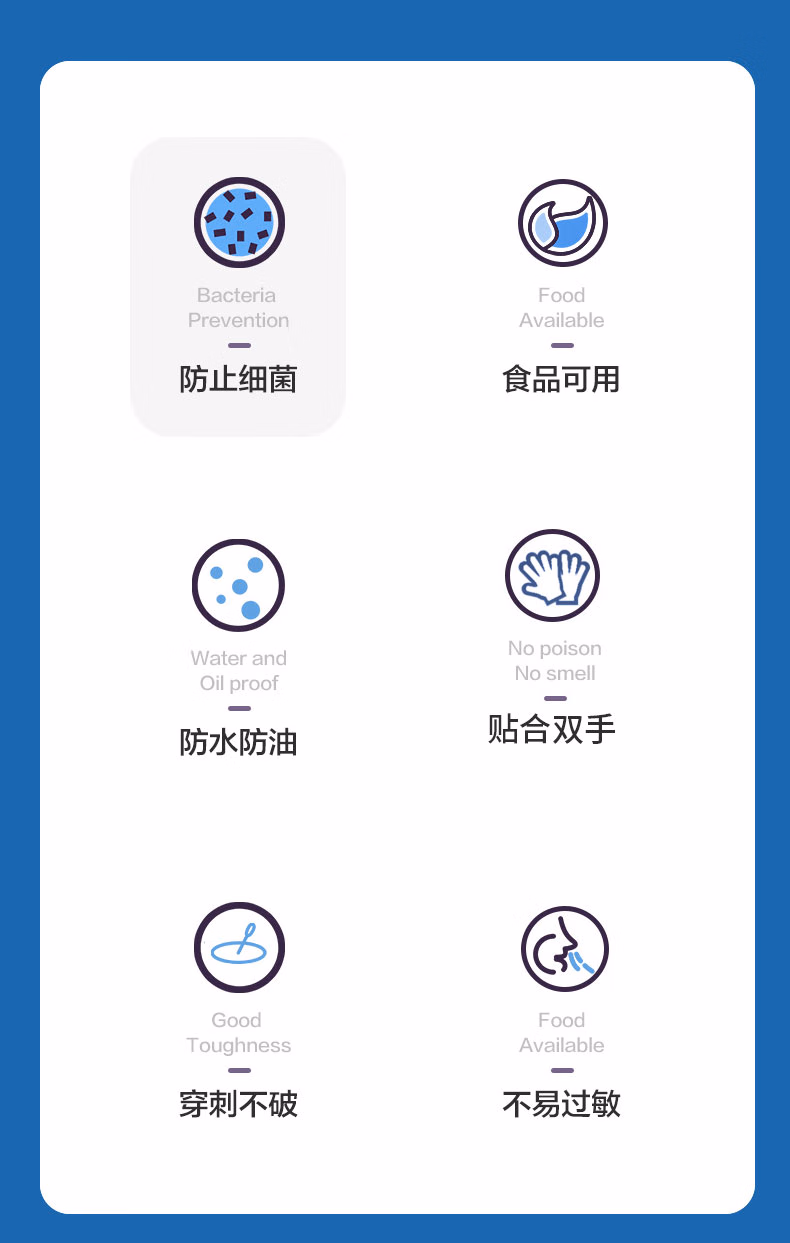 Bacteria
Prevention

防止细菌

Food
Available

食品可用

Water and
Oil proof

防水防油

No poison
No smell

贴合双手

Good
Toughness

穿刺不破

Food
Available

不易过敏