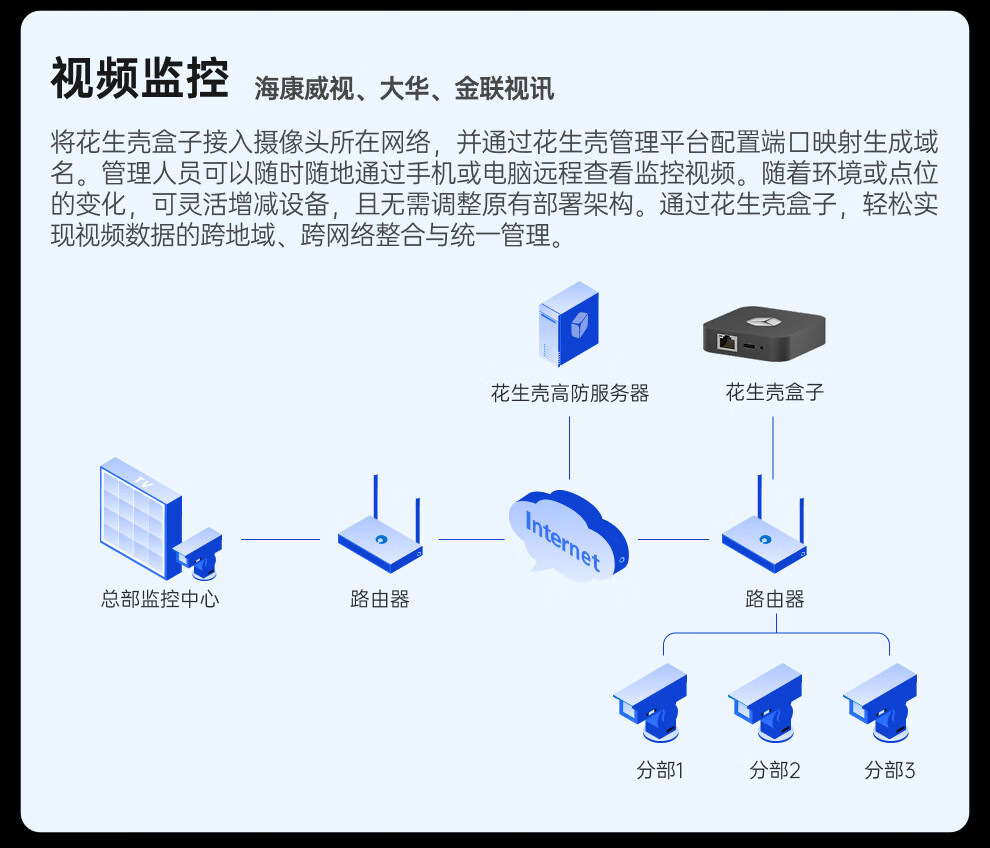 视频监控 海康威视、大华、金联视讯

将花生壳盒子接入摄像头所在网络，并通过花生壳管理平台配置端口映射生成域名。管理人员可以随时随地通过手机或电脑远程查看监控视频。随着环境或点位的变化，可灵活增减设备，且无需调整原有部署架构。通过花生壳盒子，轻松实现视频数据的跨地域、跨网络整合与统一管理。

花生壳高防服务器

花生壳盒子

TV

总部监控中心

路由器

Internet

路由器

分部1

分部2

分部3