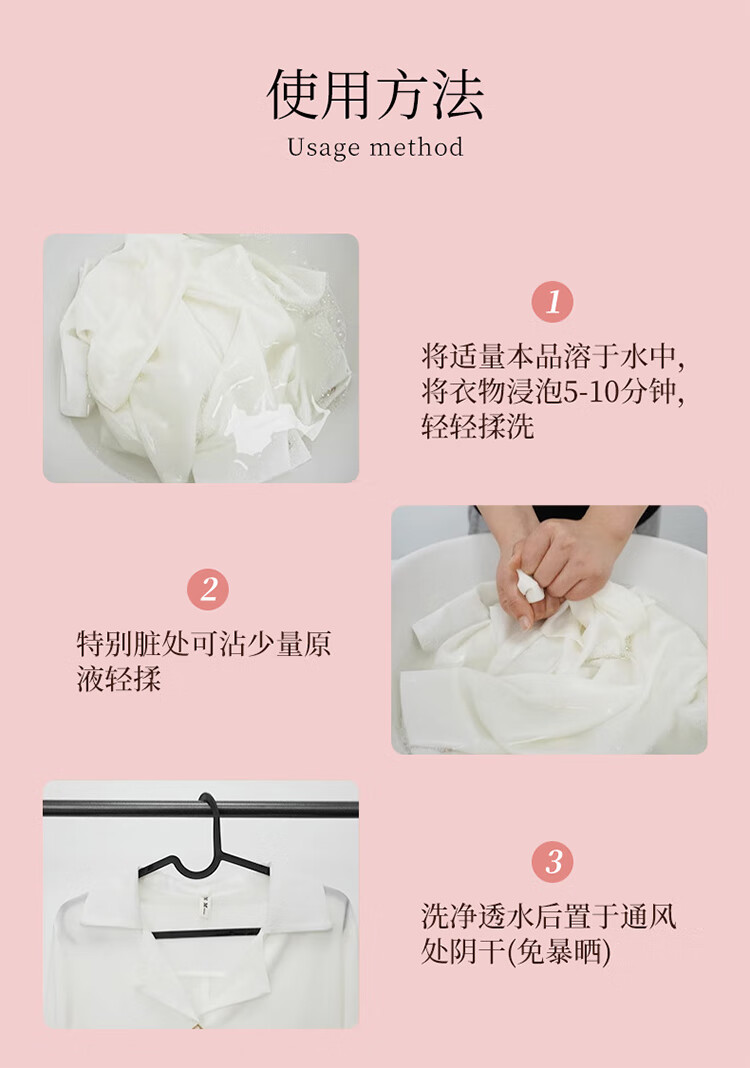 使用方法
Usage method

1
将适量本品溶于水中，将衣物浸泡5-10分钟，轻轻揉洗

2
特别脏处可沾少量原液轻揉

3
洗净透水后置于通风处阴干(免暴晒)