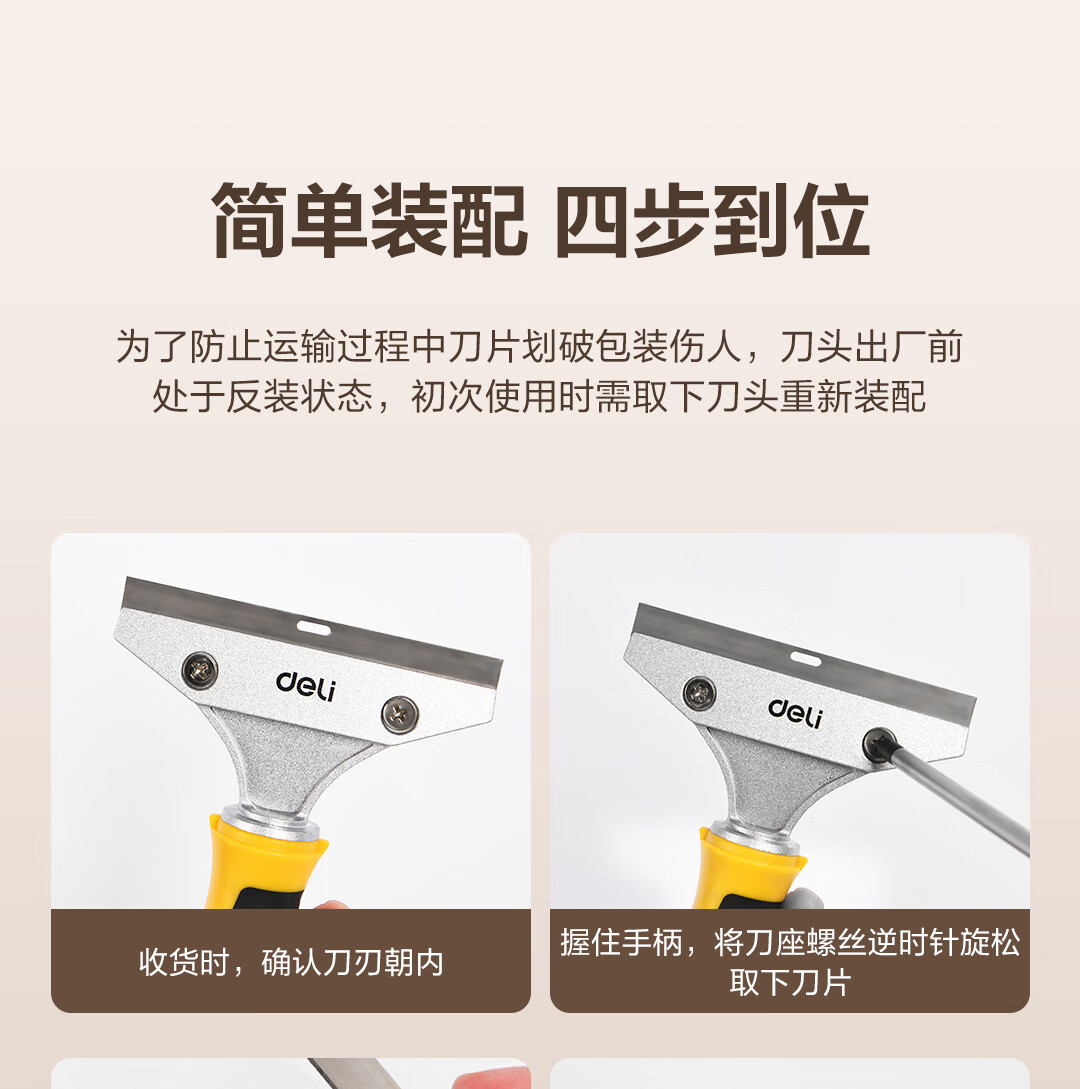 简单装配 四步到位

为了防止运输过程中刀片划破包装伤人，刀头出厂前处于反装状态，初次使用时需取下刀头重新装配

deli

收货时，确认刀刃朝内

deli

握住手柄，将刀座螺丝逆时针旋松取下刀片