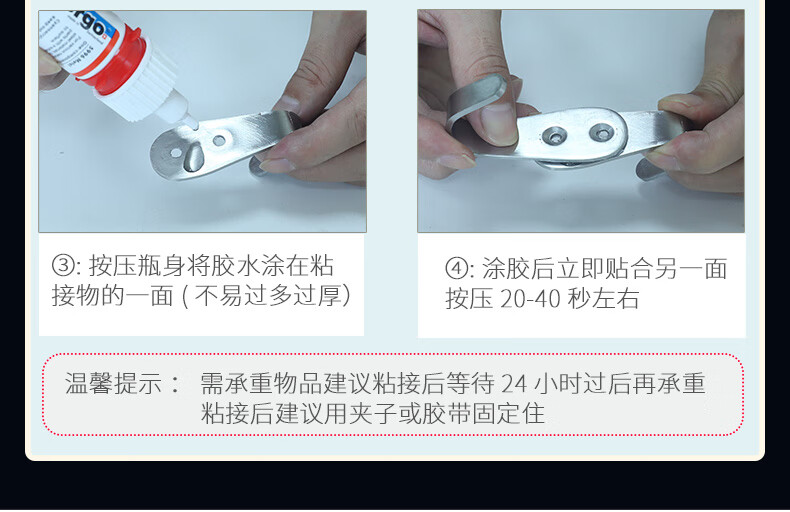 rgo

③: 按压瓶身将胶水涂在粘接物的一面 ( 不易过多过厚)

④: 涂胶后立即贴合另一面按压 20-40 秒左右

温馨提示： 需承重物品建议粘接后等待 24 小时过后再承重
粘接后建议用夹子或胶带固定住