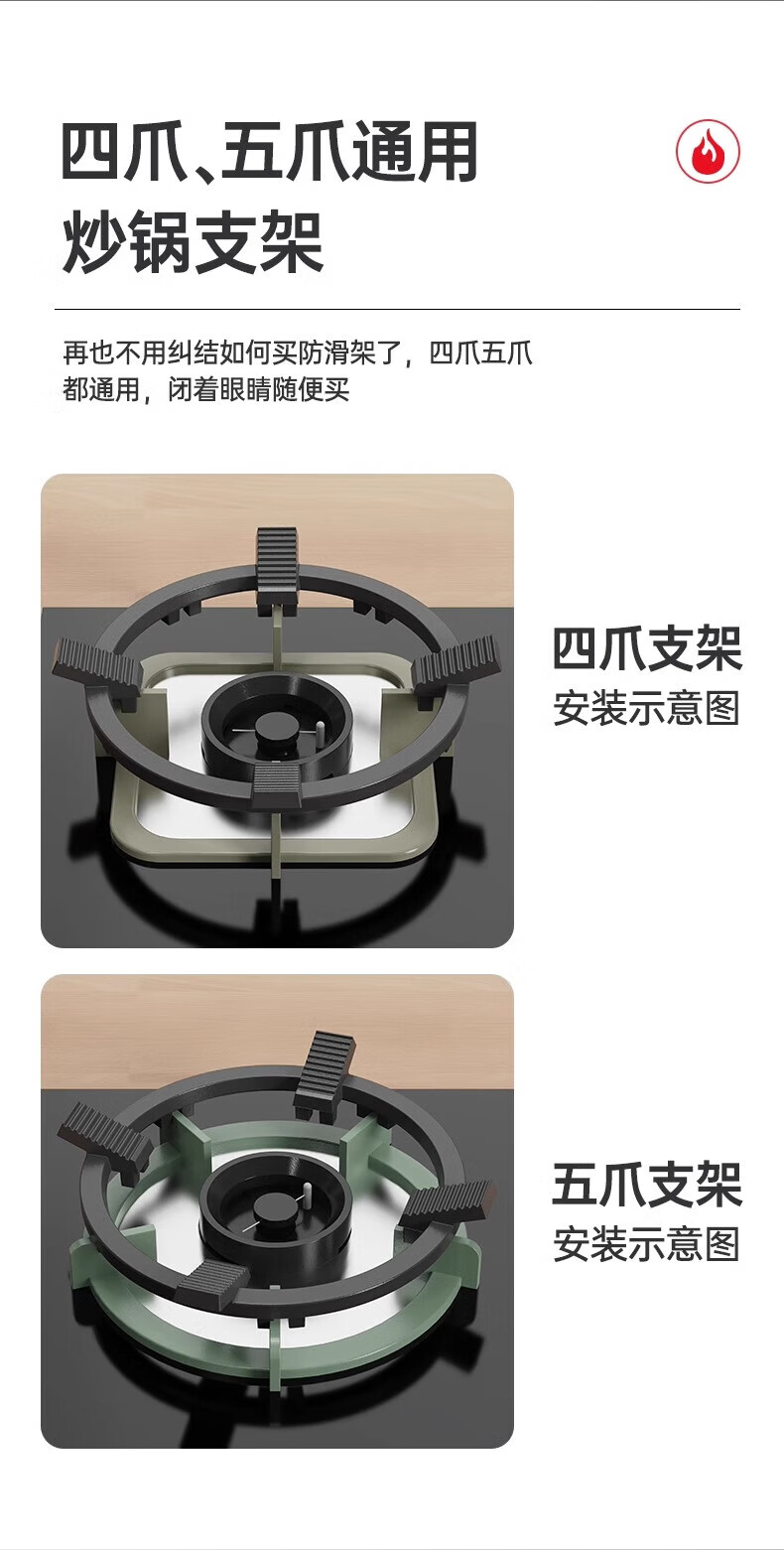 四爪、五爪通用
炒锅支架

再也不用纠结如何买防滑架了，四爪五爪都通用，闭着眼睛随便买

四爪支架
安装示意图

五爪支架
安装示意图