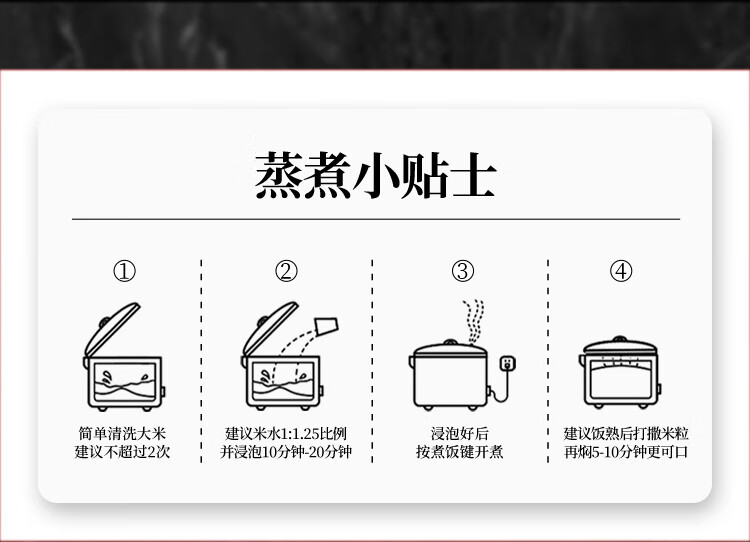 蒸煮小贴士

①

简单清洗大米
建议不超过2次

②

建议米水1:1.25比例
并浸泡10分钟-20分钟

③

浸泡好后
按煮饭键开煮

④

建议饭熟后打撒米粒
再焖5-10分钟更可口