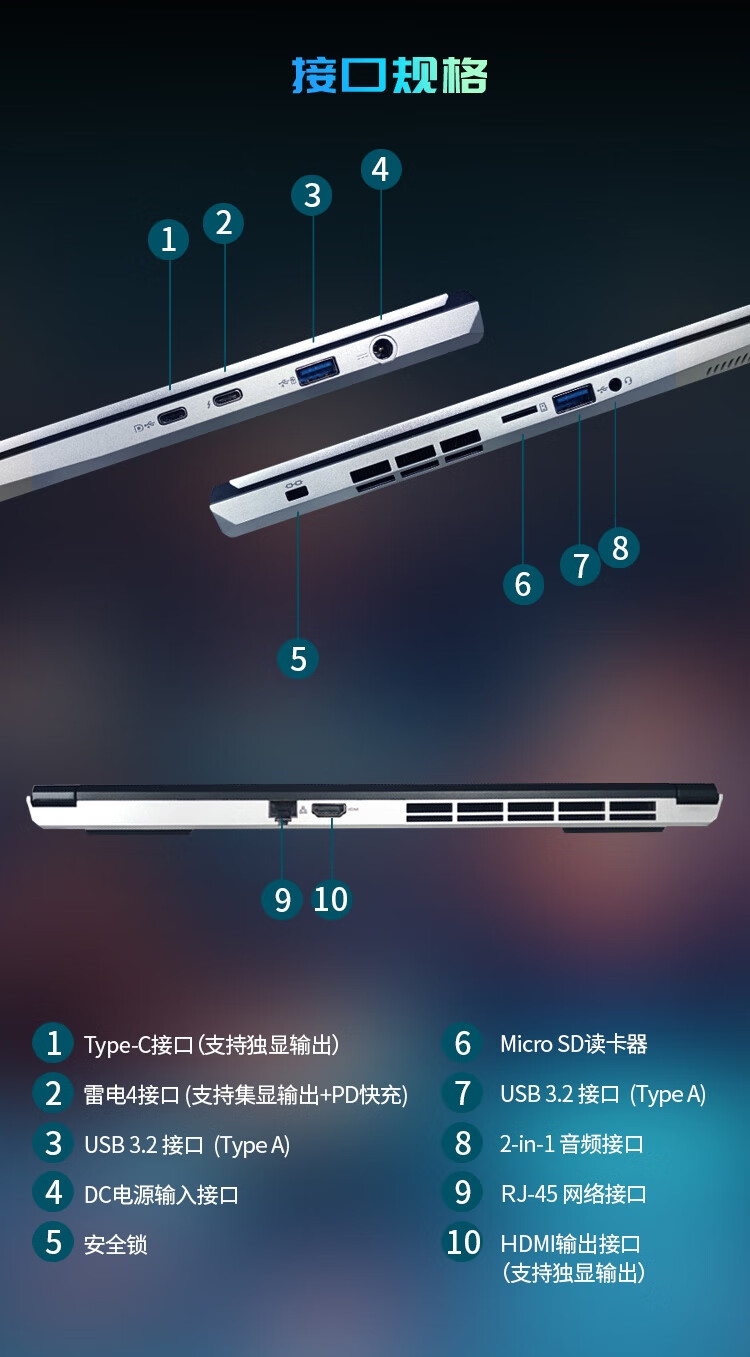 接口规格

1
2
3
4

5
6
7
8

9
10

1 Type-C接口 (支持独显输出)
2 雷电4接口 (支持集显输出+PD快充)
3 USB 3.2 接口 (Type A)
4 DC电源输入接口
5 安全锁

6 Micro SD读卡器
7 USB 3.2 接口 (Type A)
8 2-in-1 音频接口
9 RJ-45 网络接口
10 HDMI输出接口 (支持独显输出)