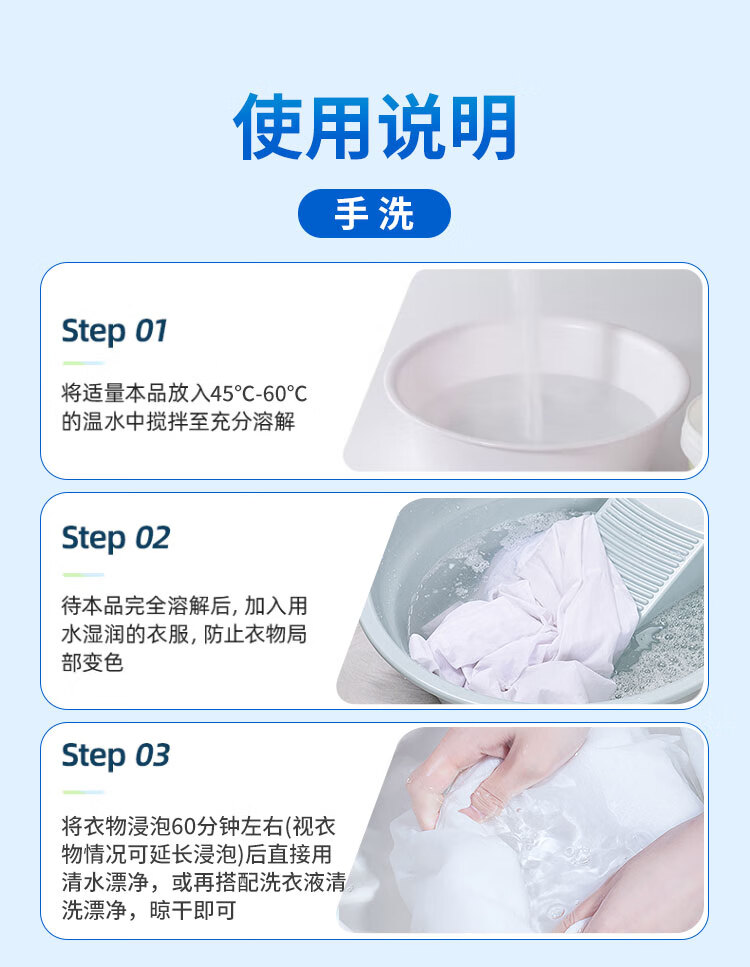 使用说明

手洗

Step 01

将适量本品放入45°C-60°C的温水中搅拌至充分溶解

Step 02

待本品完全溶解后, 加入用水湿润的衣服, 防止衣物局部变色

Step 03

将衣物浸泡60分钟左右(视衣物情况可延长浸泡)后直接用清水漂净，或再搭配洗衣液清洗漂净，晾干即可