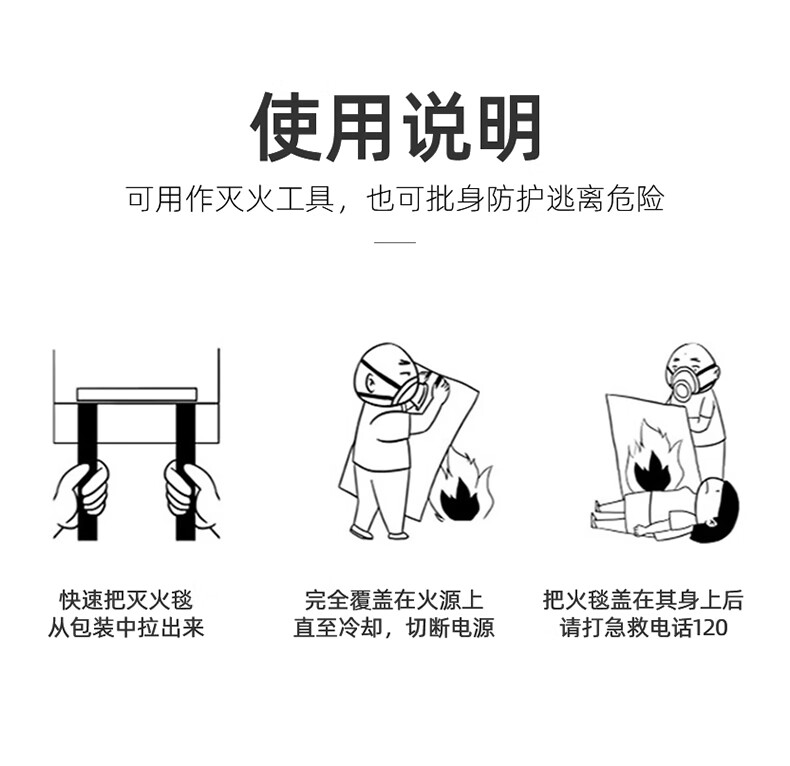 使用说明

可用作灭火工具，也可批身防护逃离危险

快速把灭火毯
从包装中拉出来

完全覆盖在火源上
直至冷却，切断电源

把火毯盖在其身上后
请打急救电话120