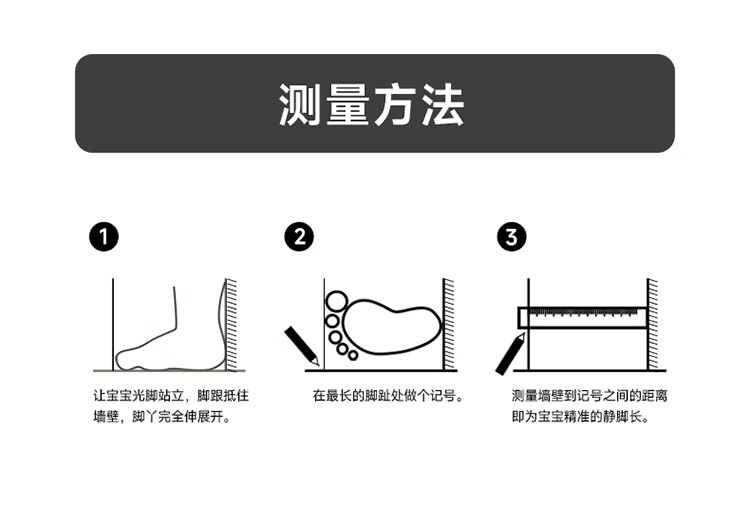 测量方法

1

让宝宝光脚站立，脚跟抵住墙壁，脚丫完全伸展开。

2

在最长的脚趾处做个记号。

3

测量墙壁到记号之间的距离即为宝宝精准的静脚长。