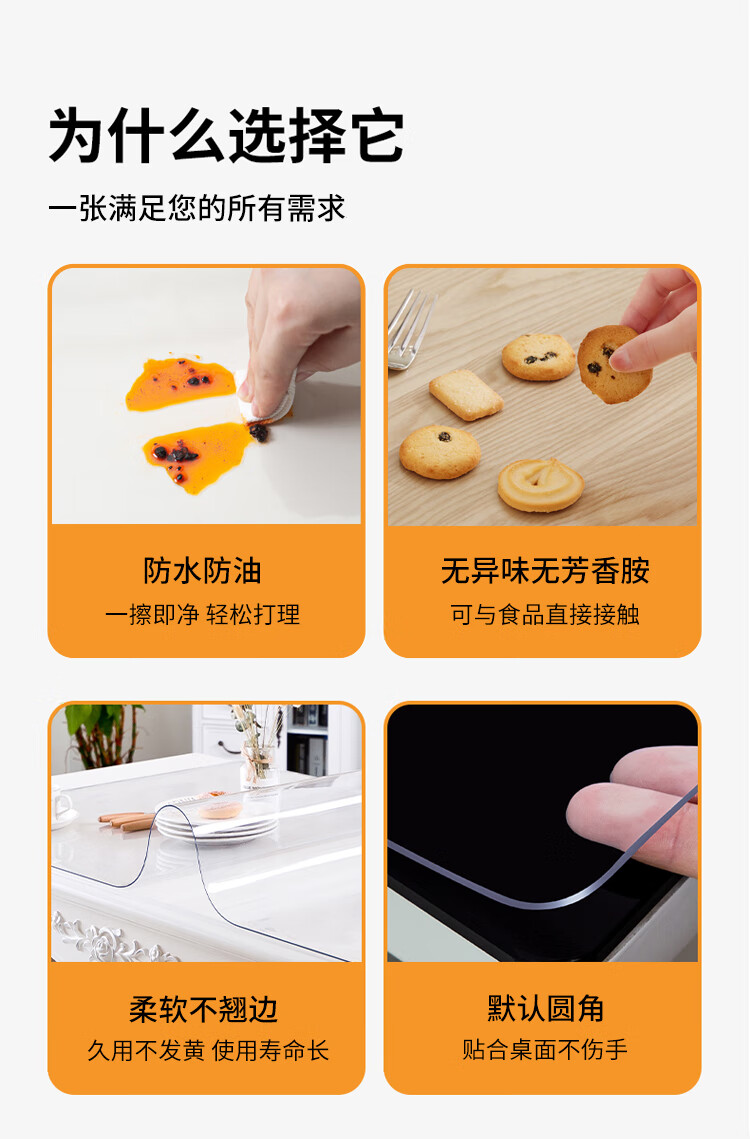 为什么选择它

一张满足您的所有需求

防水防油

一擦即净 轻松打理

无异味无芳香胺

可与食品直接接触

柔软不翘边

久用不发黄 使用寿命长

默认圆角

贴合桌面不伤手