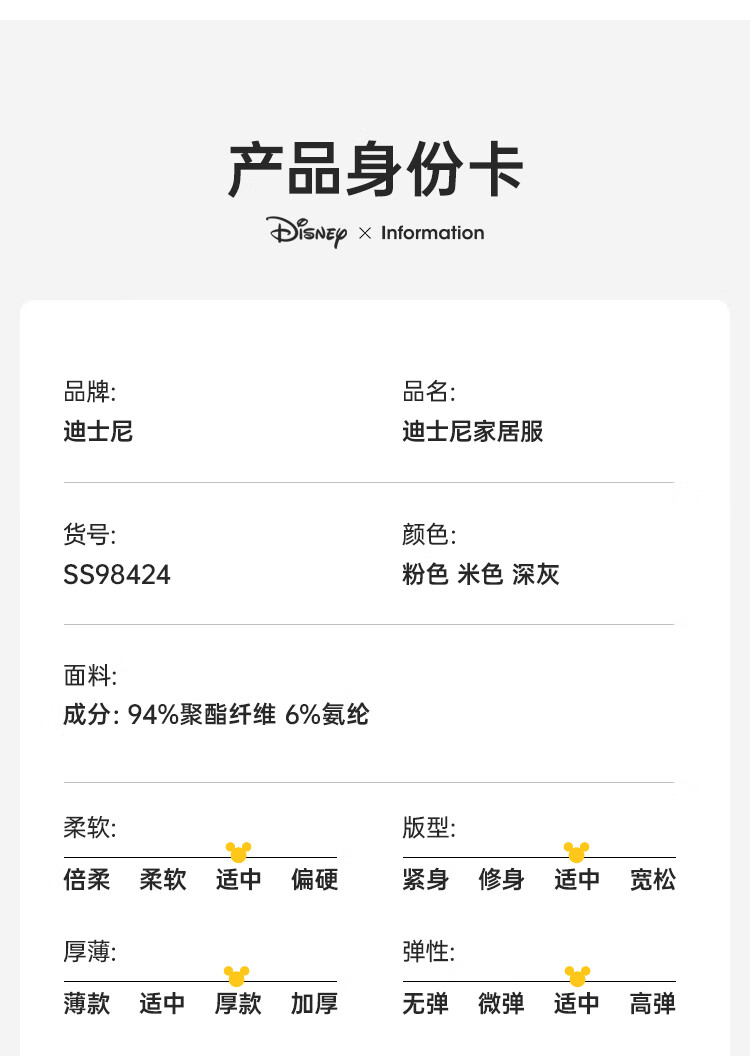 产品身份卡

Disney × Information

品牌:
迪士尼

品名:
迪士尼家居服

货号:
SS98424

颜色:
粉色 米色 深灰

面料:
成分: 94%聚酯纤维 6%氨纶

柔软:
倍柔 柔软 适中 偏硬

版型:
紧身 修身 适中 宽松

厚薄:
薄款 适中 厚款 加厚

弹性:
无弹 微弹 适中 高弹