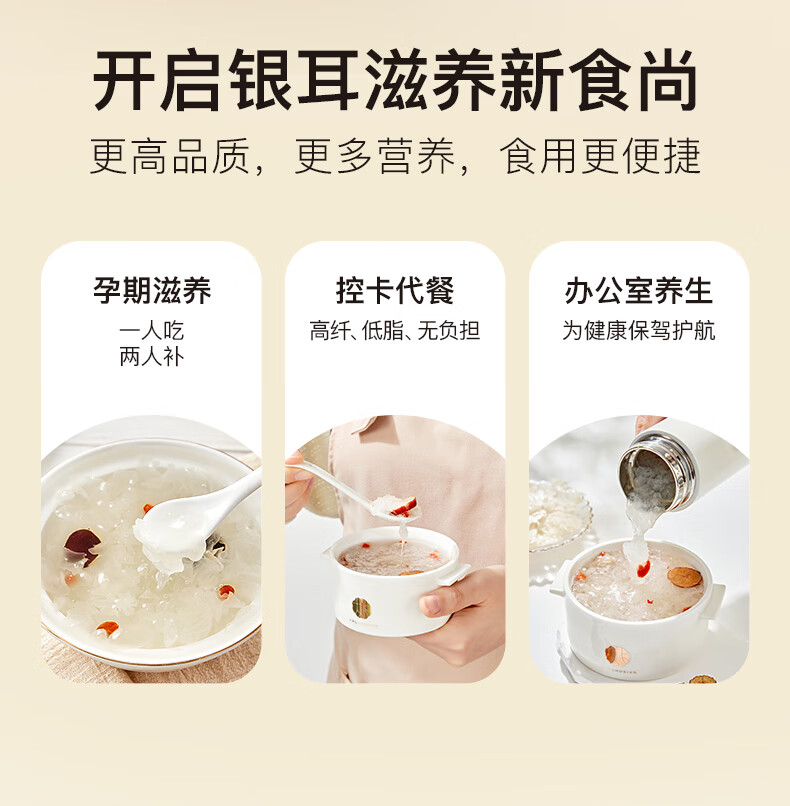 开启银耳滋养新食尚

更高品质，更多营养，食用更便捷

孕期滋养

一人吃
两人补

控卡代餐

高纤、低脂、无负担

办公室养生

为健康保驾护航