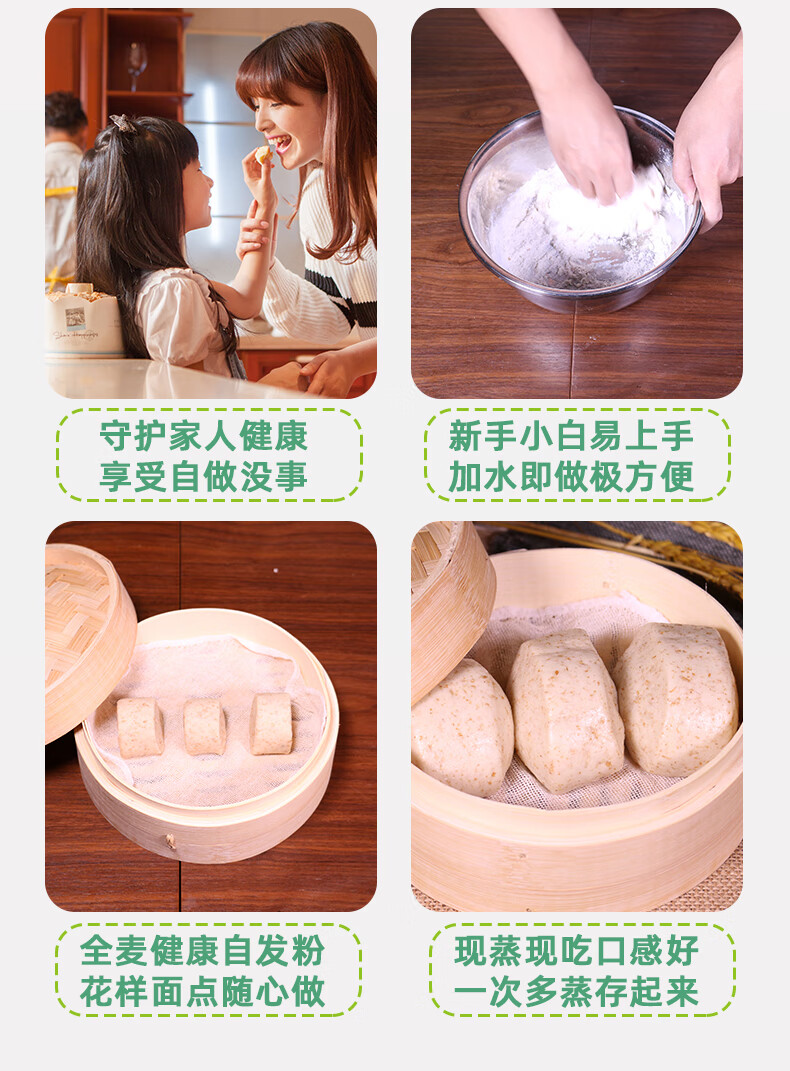 守护家人健康
享受自做没事

新手小白易上手
加水即做极方便

全麦健康自发粉
花样面点随心做

现蒸现吃口感好
一次多蒸存起来