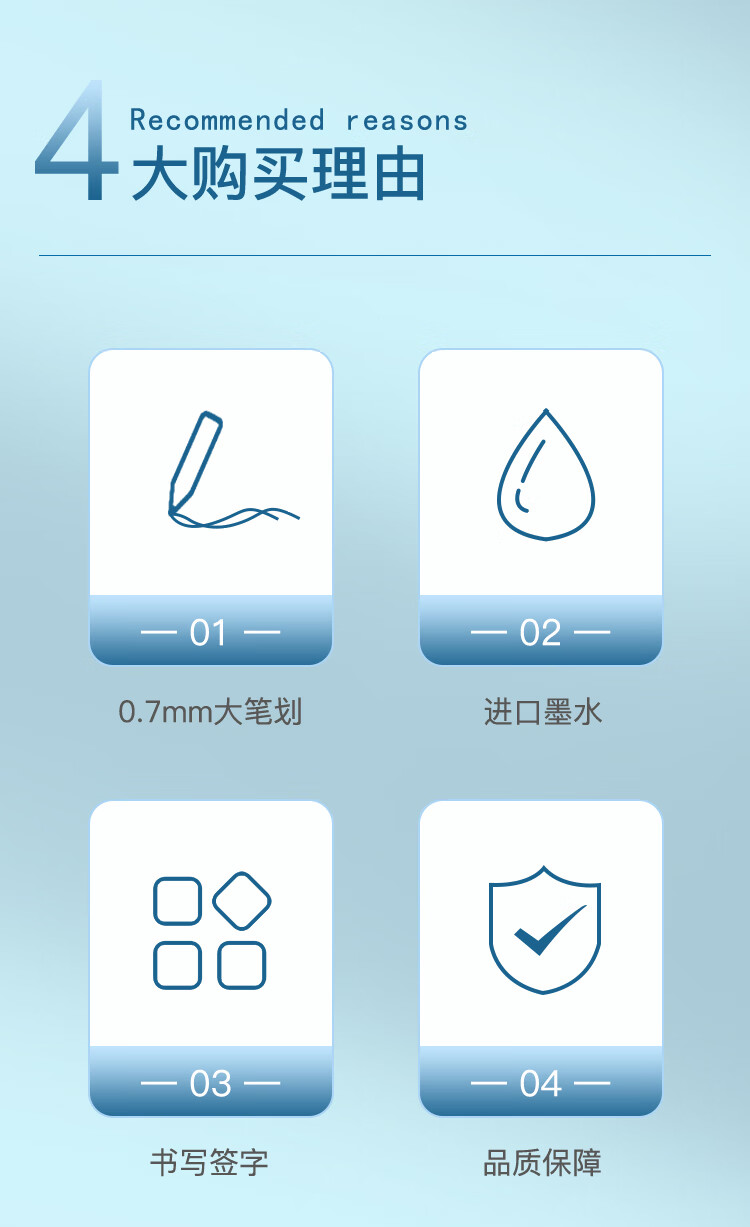 4 Recommended reasons
大购买理由

— 01 —

0.7mm大笔划

— 02 —

进口墨水

— 03 —

书写签字

— 04 —

品质保障