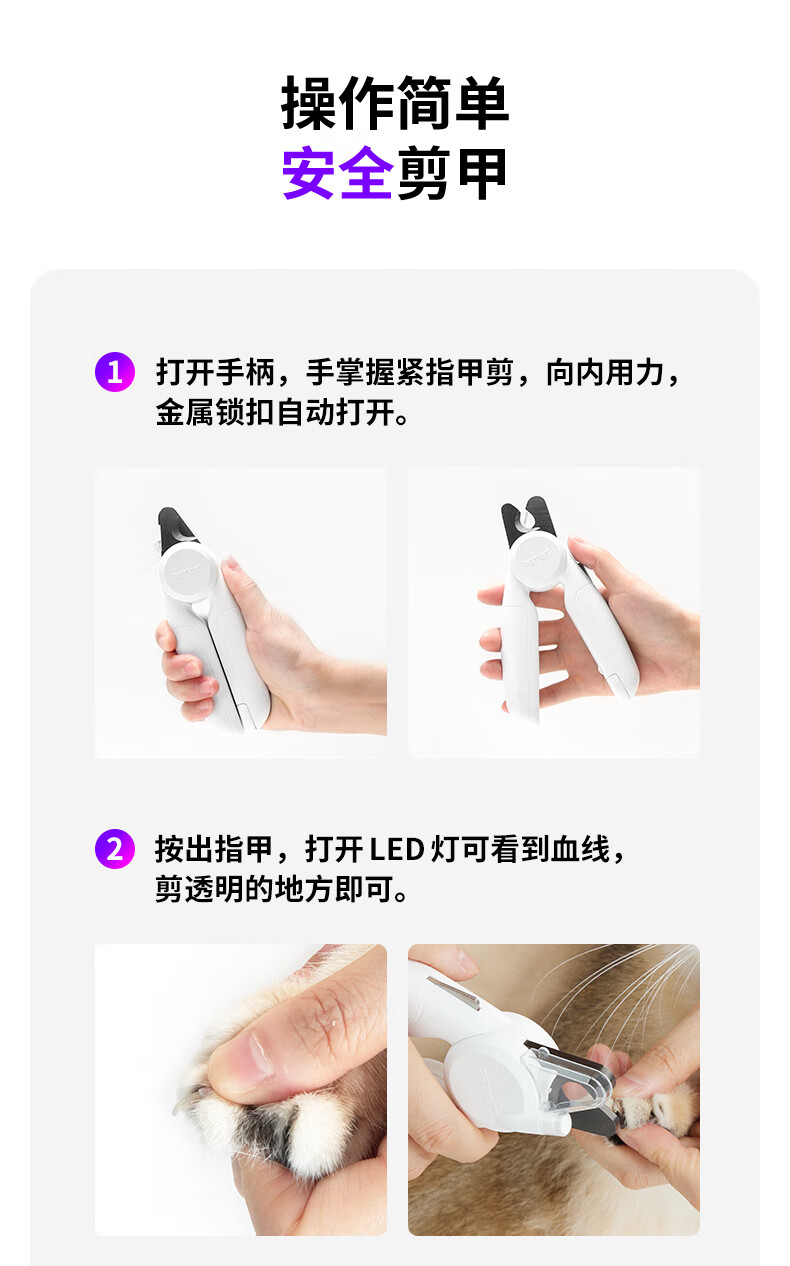 操作简单
安全剪甲

1 打开手柄，手掌握紧指甲剪，向内用力，金属锁扣自动打开。

2 按出指甲，打开 LED 灯可看到血线，剪透明的地方即可。