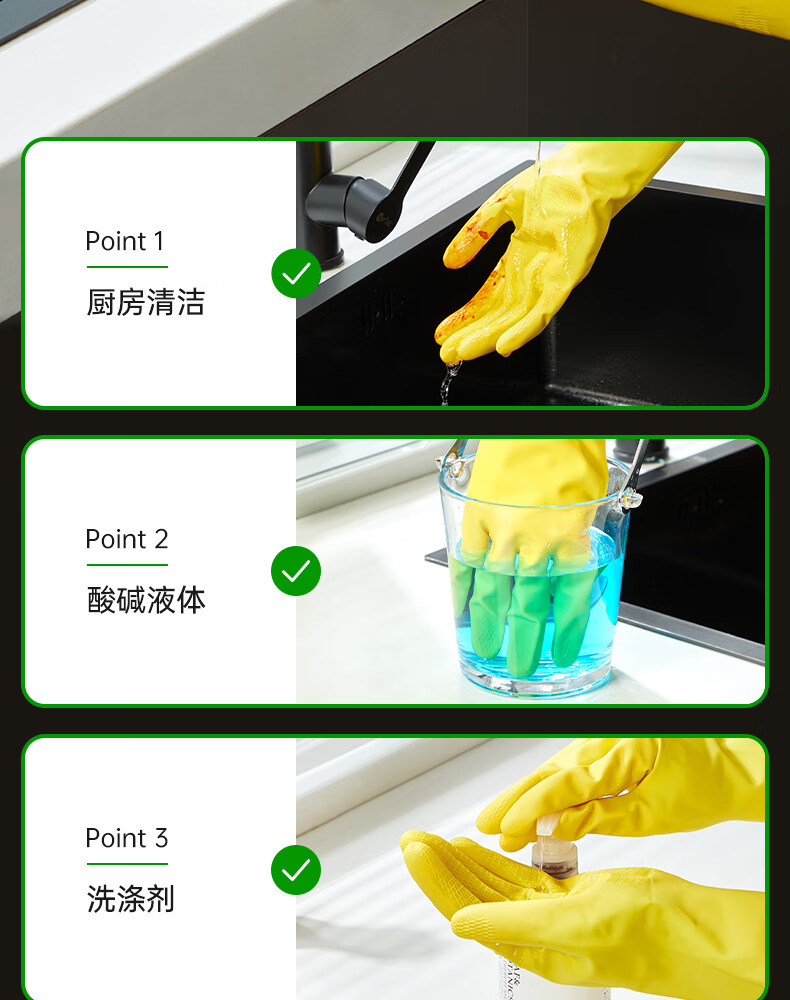 Point 1
厨房清洁

Point 2
酸碱液体

Point 3
洗涤剂