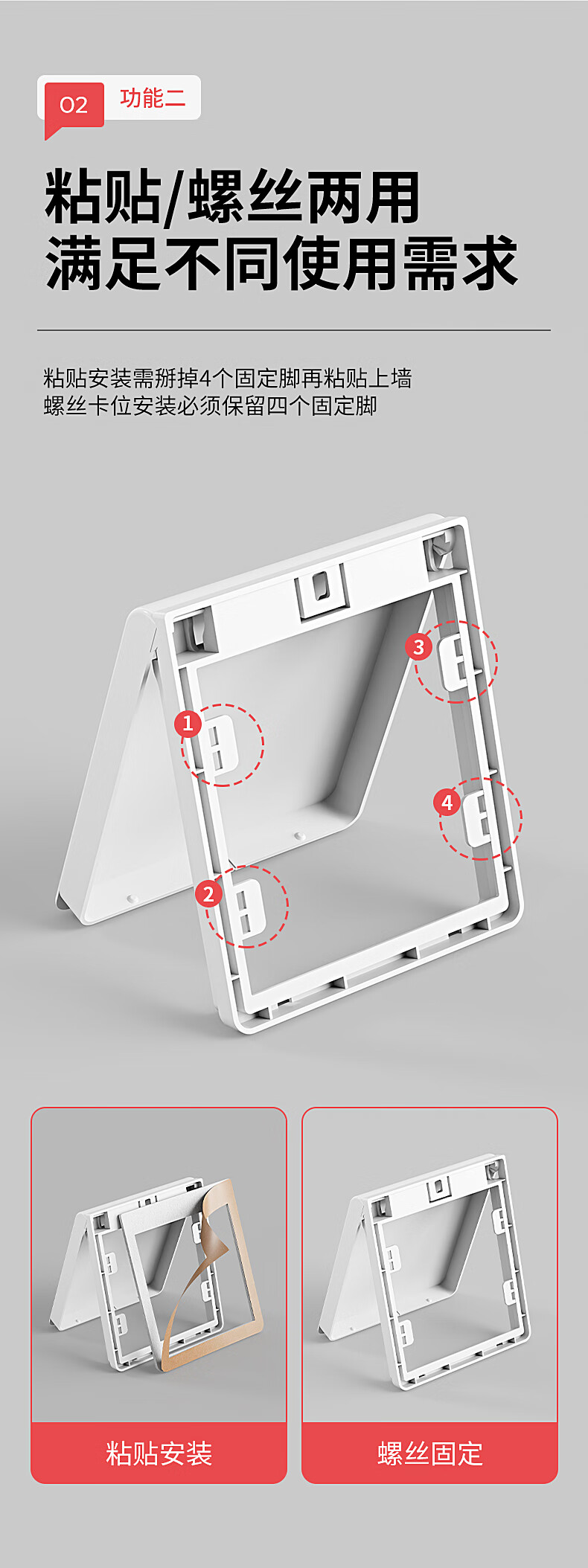 02 功能二

粘贴/螺丝两用
满足不同使用需求

粘贴安装需掰掉4个固定脚再粘贴上墙
螺丝卡位安装必须保留四个固定脚

1
2
3
4

粘贴安装

螺丝固定