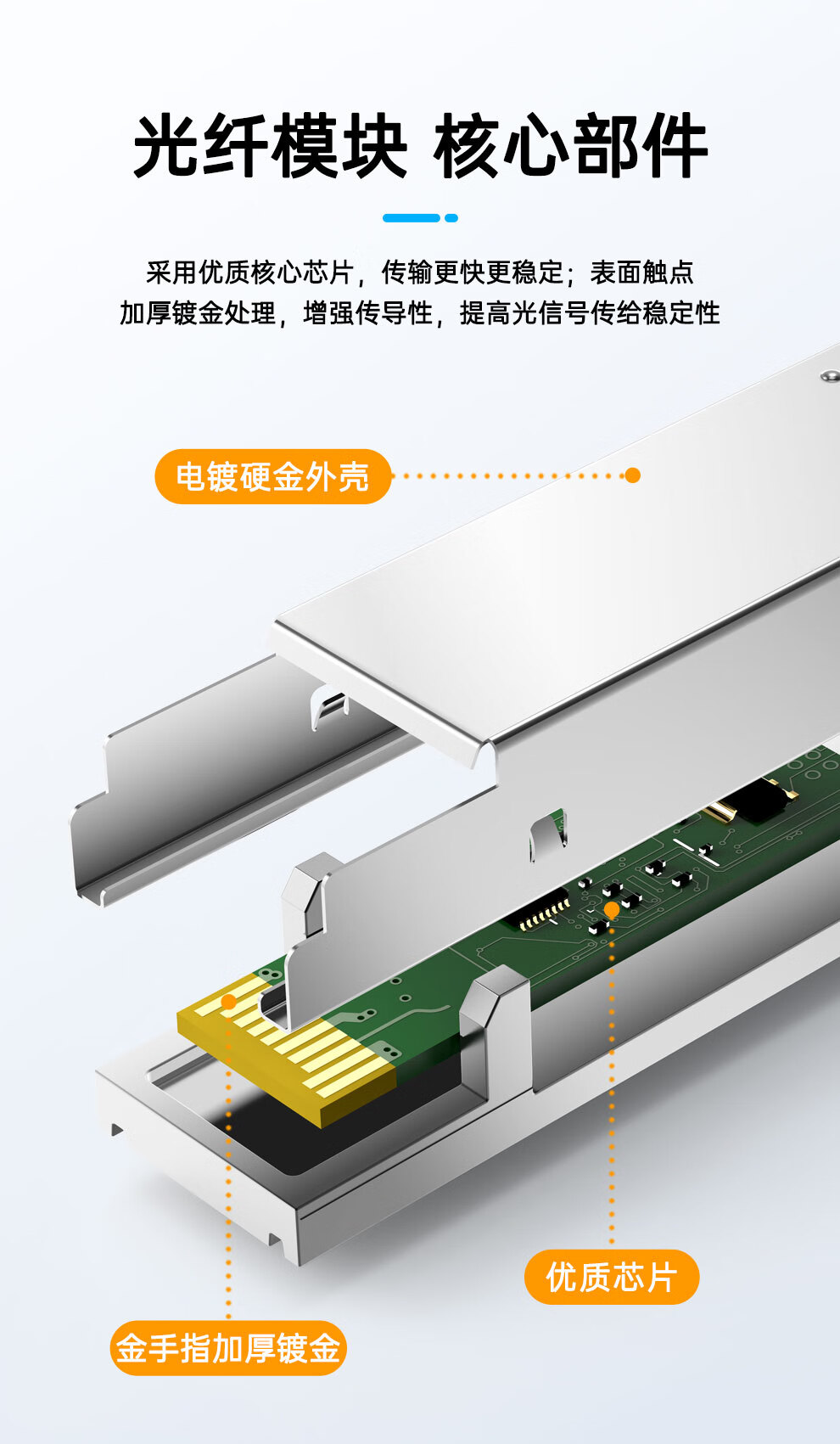 光纤模块 核心部件

采用优质核心芯片，传输更快更稳定；表面触点加厚镀金处理，增强传导性，提高光信号传给稳定性

电镀硬金外壳

优质芯片

金手指加厚镀金