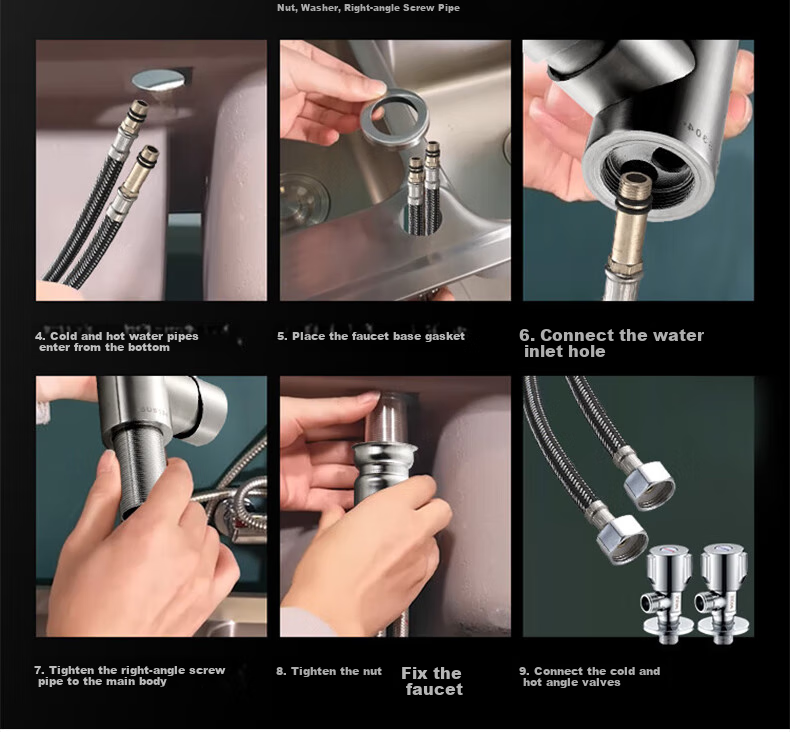 Nut, Washer, Right-angle Screw Pipe

4. Cold and hot water pipes enter from the bottom

5. Place the faucet base gasket

6. Connect the water inlet hole

7. Tighten the right-angle screw pipe to the main body

8. Tighten the nut

Fix the faucet

9. Connect the cold and hot angle valves