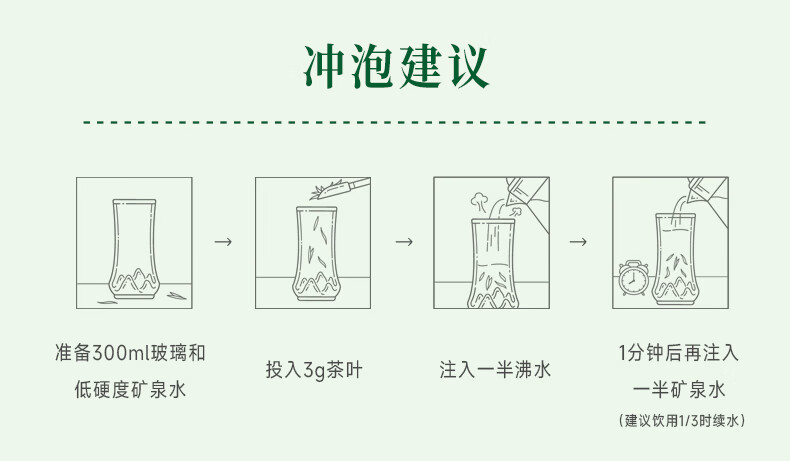 冲泡建议

→ → →

准备300ml玻璃和低硬度矿泉水

投入3g茶叶

注入一半沸水

1分钟后再注入一半矿泉水
(建议饮用1/3时续水)