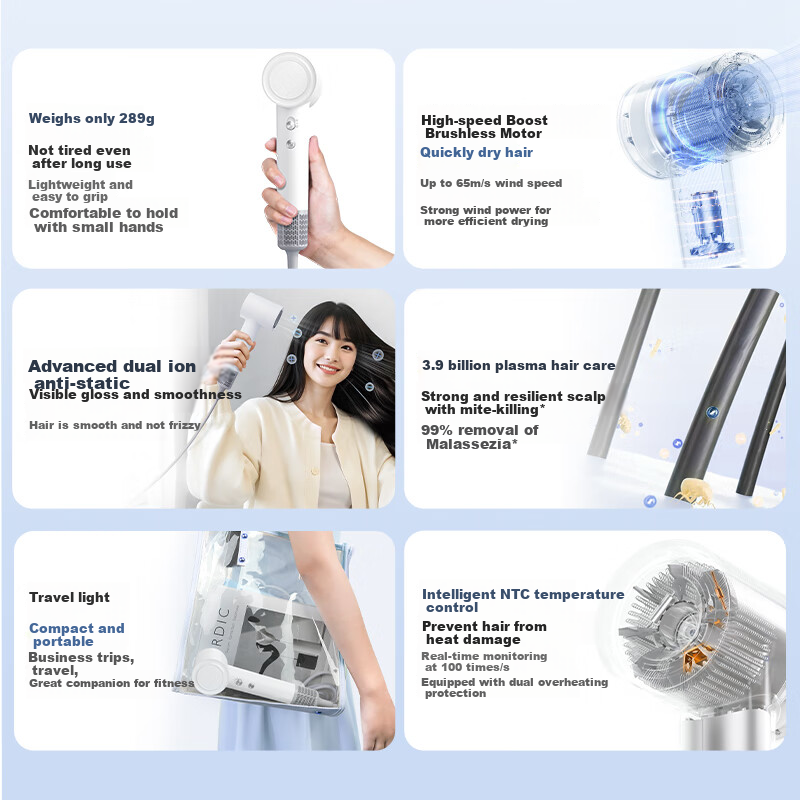 Weighs only 289g

Not tired even after long use

Lightweight and easy to grip

Comfortable to hold with small hands

High-speed Boost Brushless Motor

Quickly dry hair

Up to 65m/s wind speed

Strong wind power for more efficient drying

Advanced dual ion anti-static

Visible gloss and smoothness

Hair is smooth and not frizzy

3.9 billion plasma hair care

Strong and resilient scalp with mite-killing*

99% removal of Malassezia*

Travel light

Compact and portable

Business trips, travel,

Great companion for fitness

RDIC

Intelligent NTC temperature control

Prevent hair from heat damage

Real-time monitoring at 100 times/s

Equipped with dual overheating protection