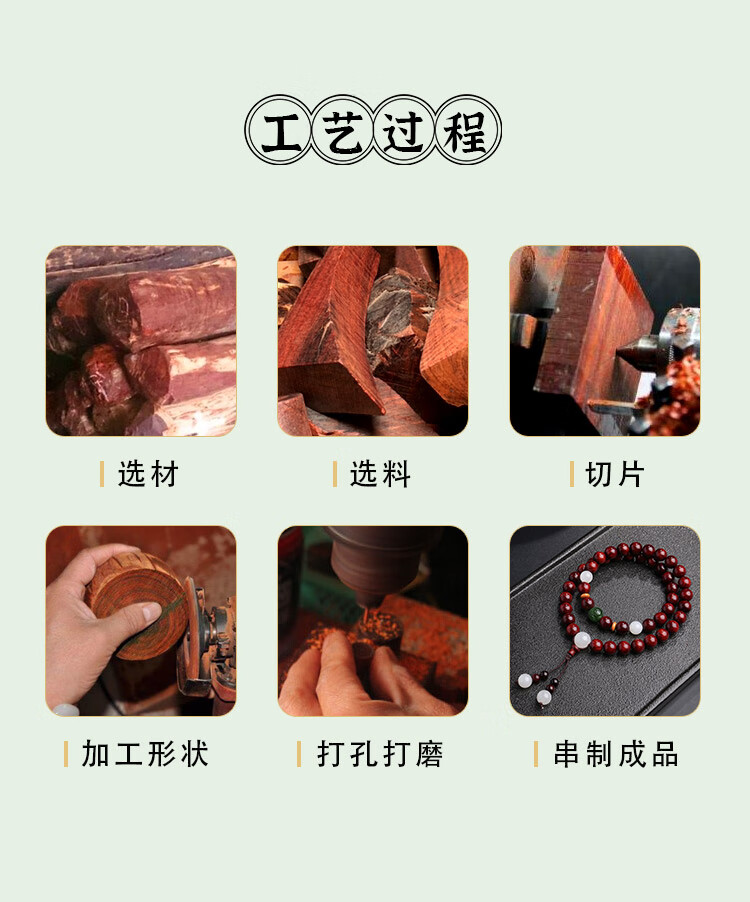 工艺过程

选材

选料

切片

加工形状

打孔打磨

串制成品